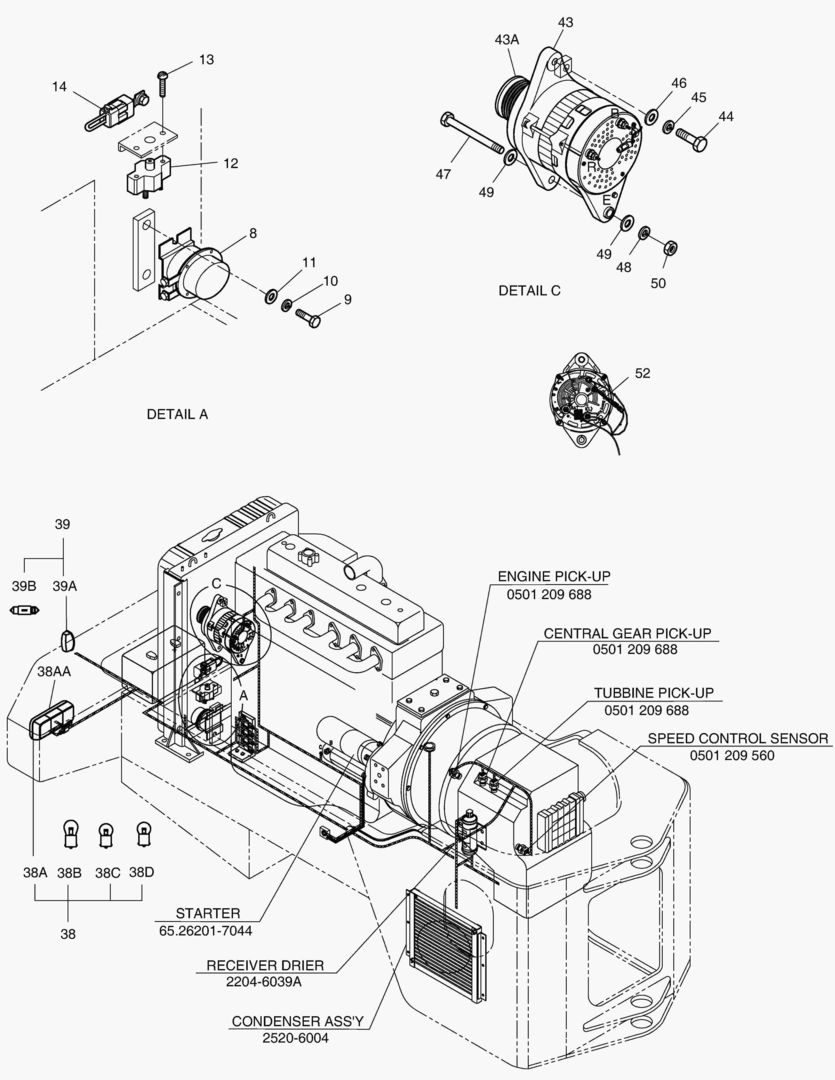 13
14
12
8
11
10
9
DETAIL A

43
43A
46
45
44
47
49
R
E
49
48
50
DETAIL C

52

39
39B
39A
38AA
C
A
38A
38B
38C
38D
38

ENGINE PICK-UP
0501 209 688

CENTRAL GEAR PICK-UP
0501 209 688

TUBBINE PICK-UP
0501 209 688

SPEED CONTROL SENSOR
0501 209 560

STARTER
65.26201-7044

RECEIVER DRIER
2204-6039A

CONDENSER ASS'Y
2520-6004