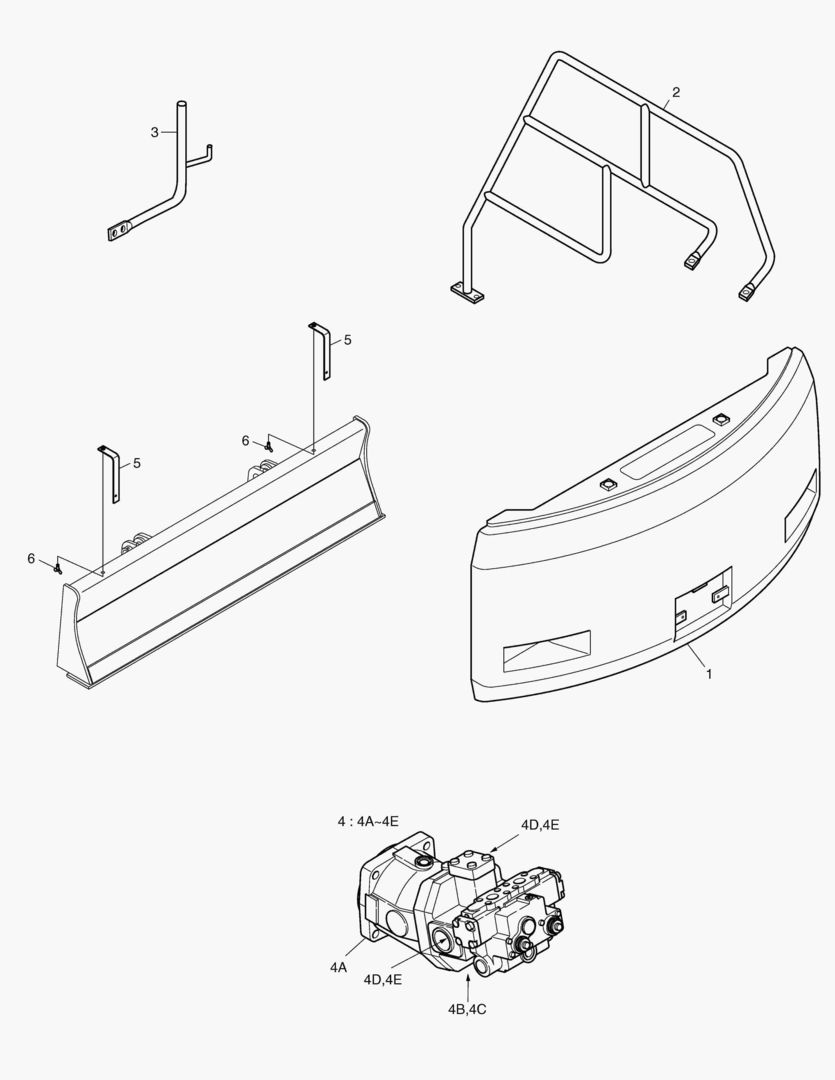 3

2

5

6

5

6

1

4 : 4A~4E

4D,4E

4A

4D,4E

4B,4C