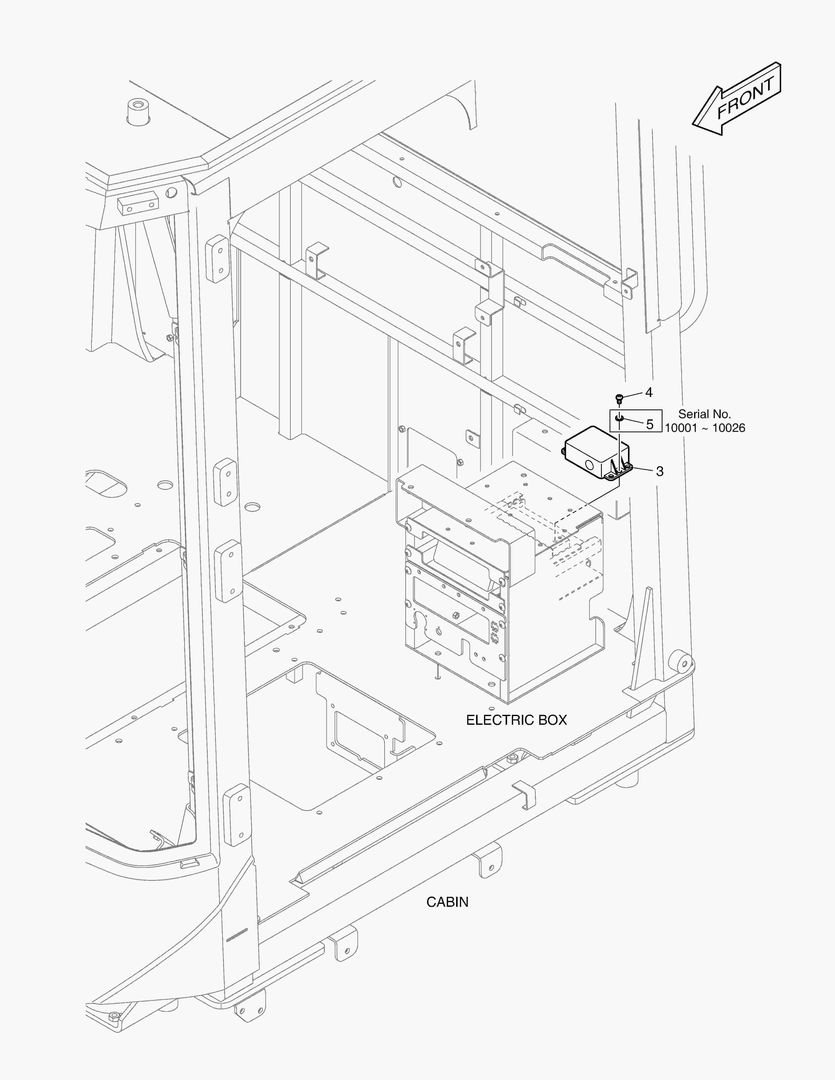 FRONT

4

5

Serial No.
10001 ~ 10026

3

ELECTRIC BOX

CABIN