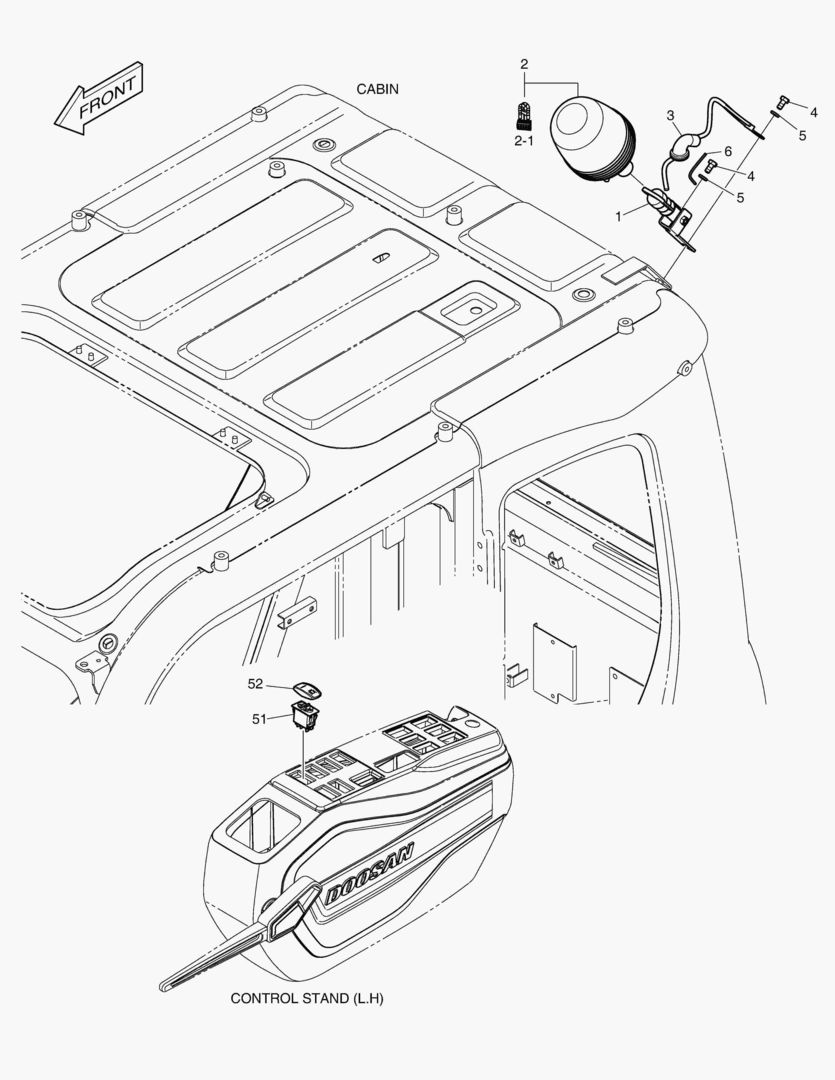 FRONT

CABIN

2

2-1

3

4

5

6

4

5

1

52

51

DOOSAN

CONTROL STAND (L.H)