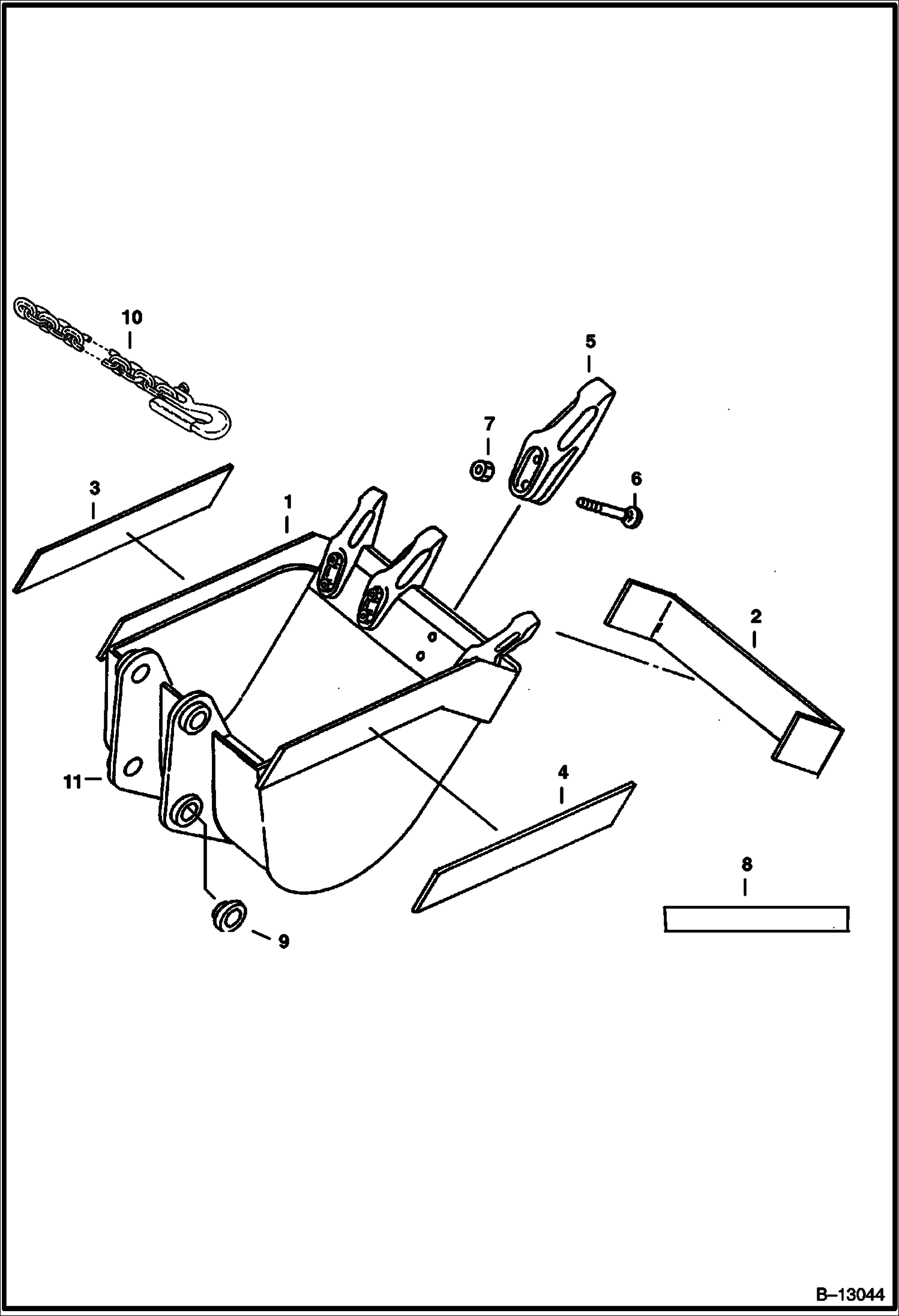 10
5
7
6
3
1
2
11
4
8
9
B–13044