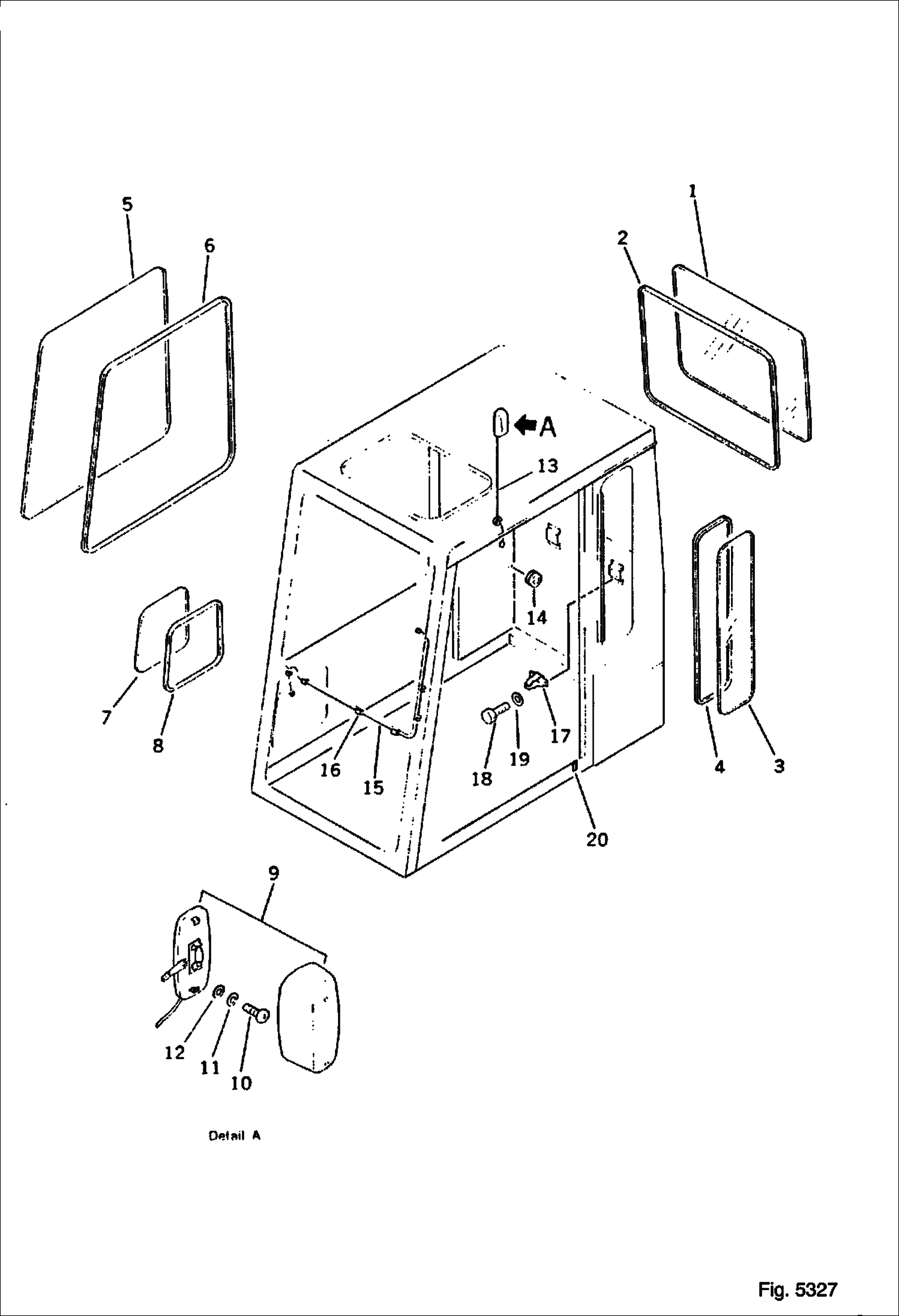 5
6
1
2
A
13
14
7
8
16
15
18
19
17
4
3
20
9
12
11
10
Detail A
Fig. 5327