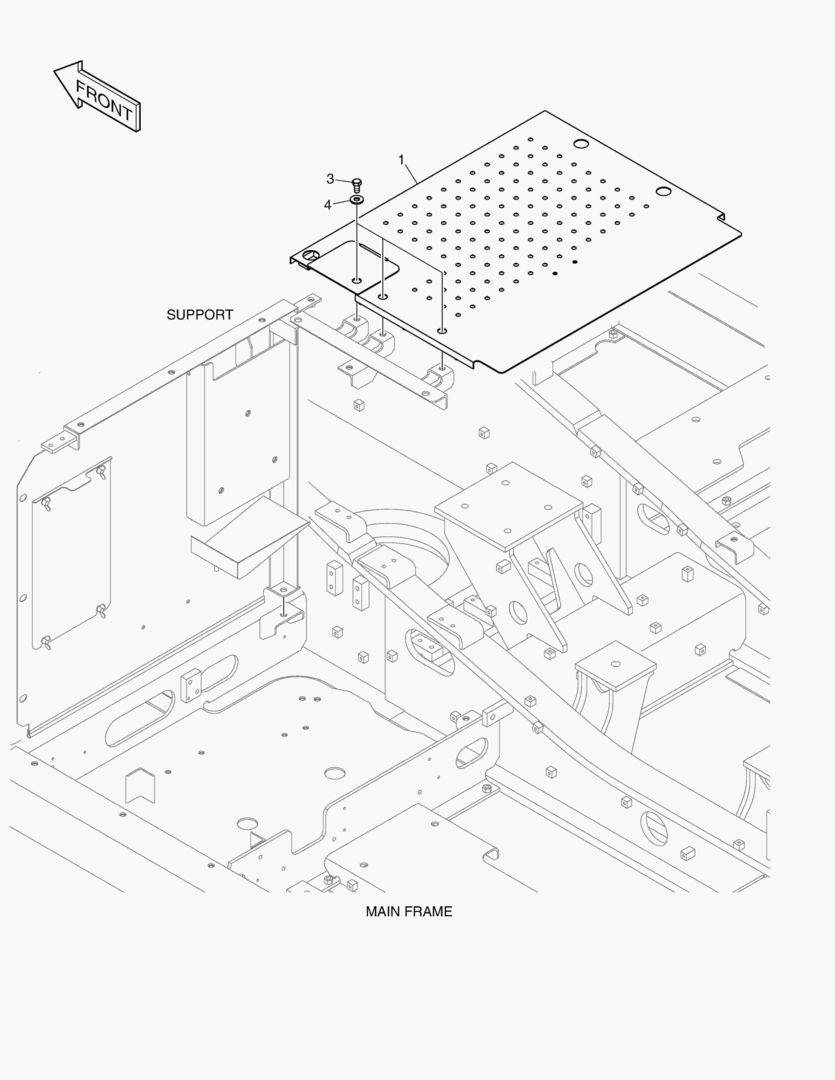 FRONT

1

3

4

SUPPORT

MAIN FRAME