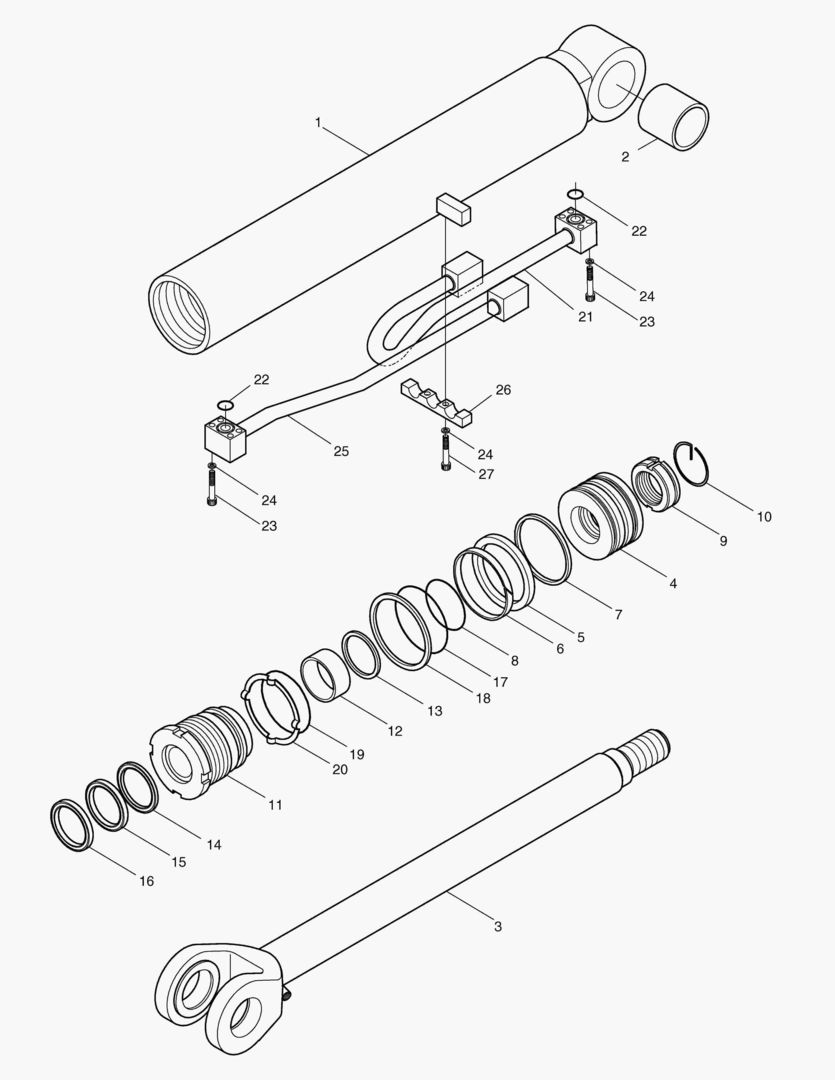 1
2
22
24
21
23
22
26
25
24
27
24
23
10
9
4
7
5
6
8
17
18
13
12
19
20
11
14
15
16
3