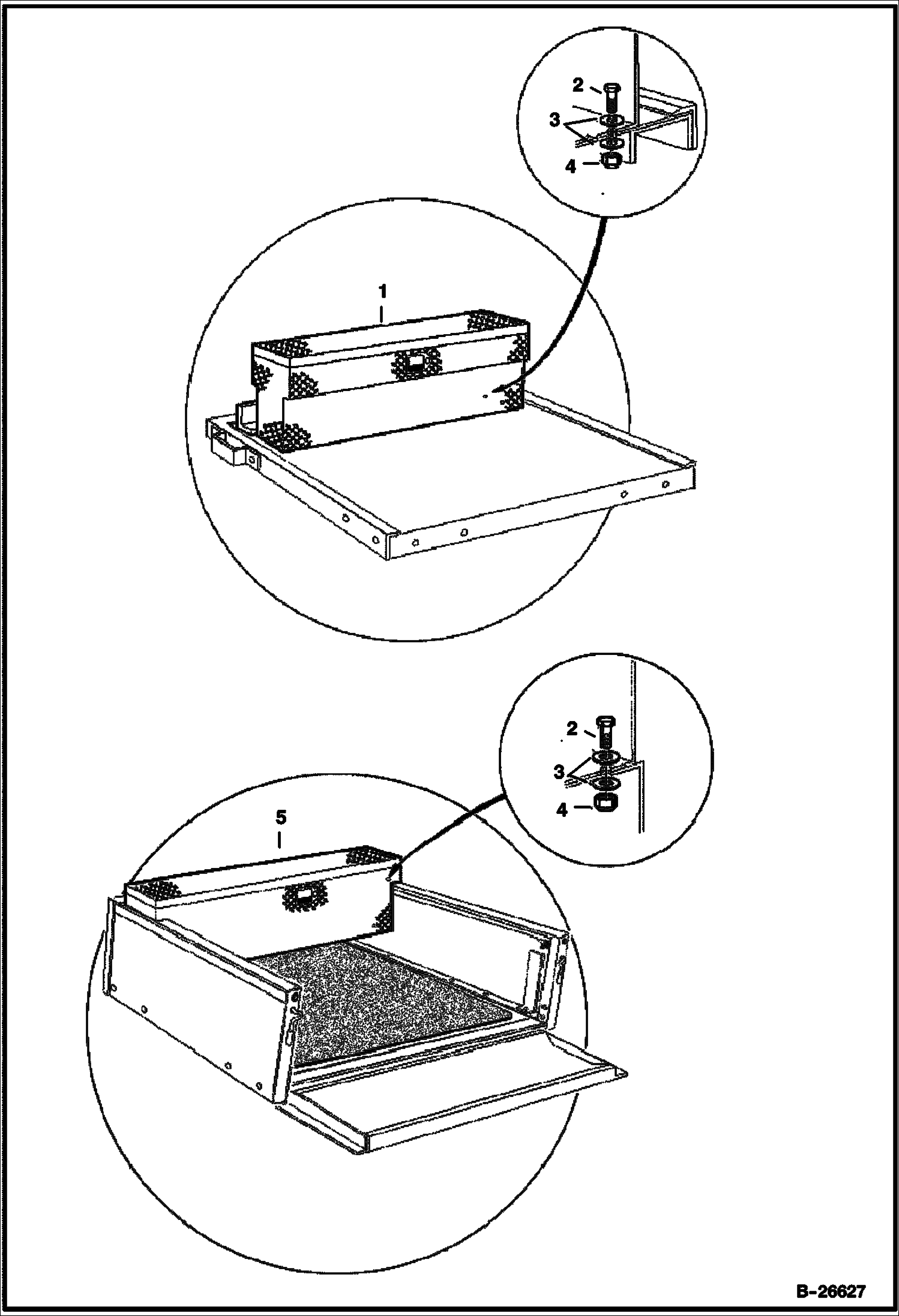 2
3
4
1
2
3
4
5
B-26627