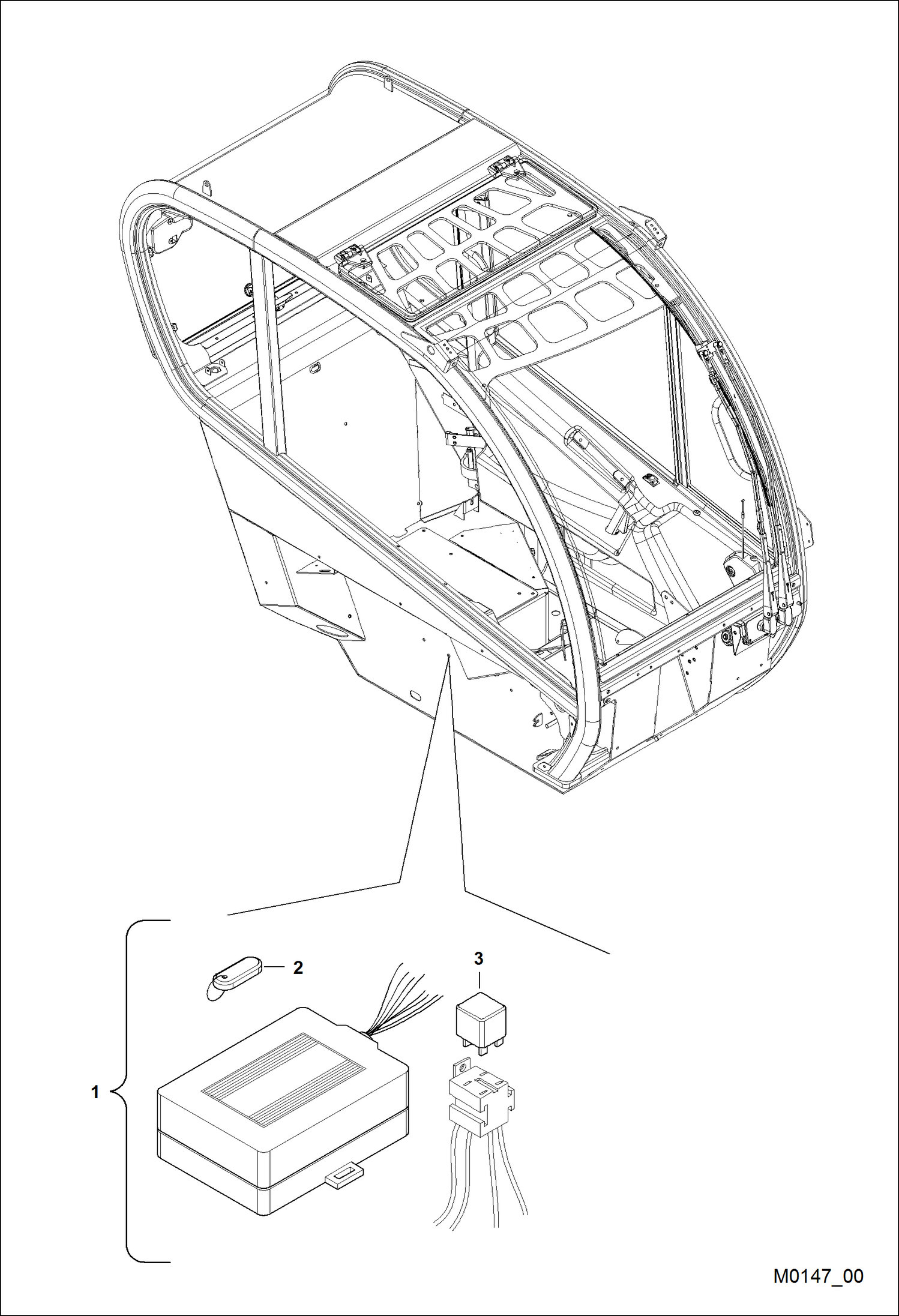 2
3
1
M0147_00