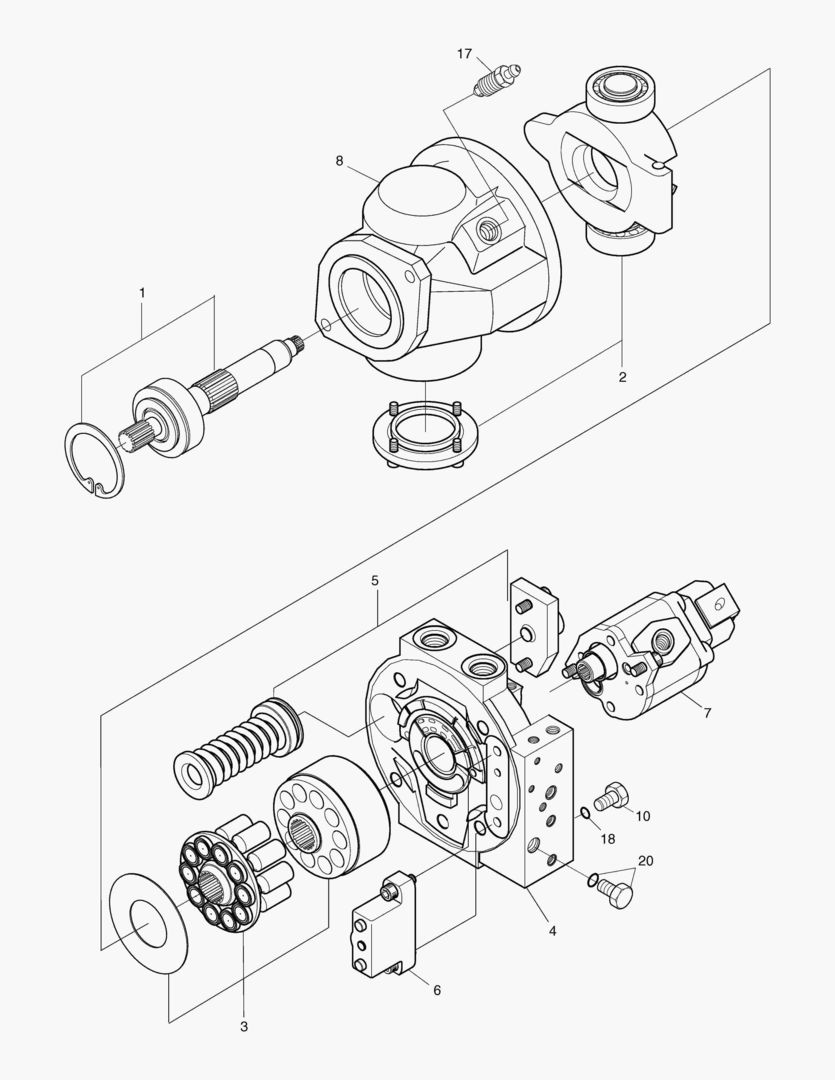 17
8
1
2
5
7
10
18
20
4
6
3