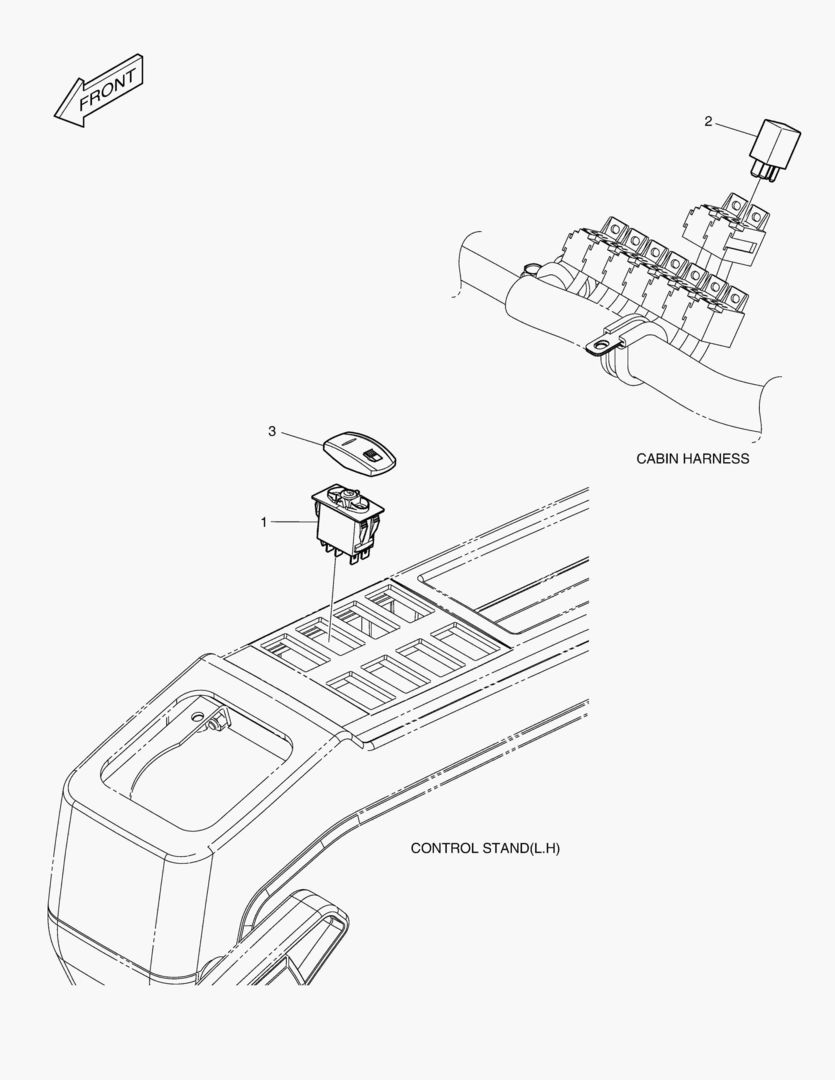 FRONT

2

CABIN HARNESS

3

1

CONTROL STAND(L.H)