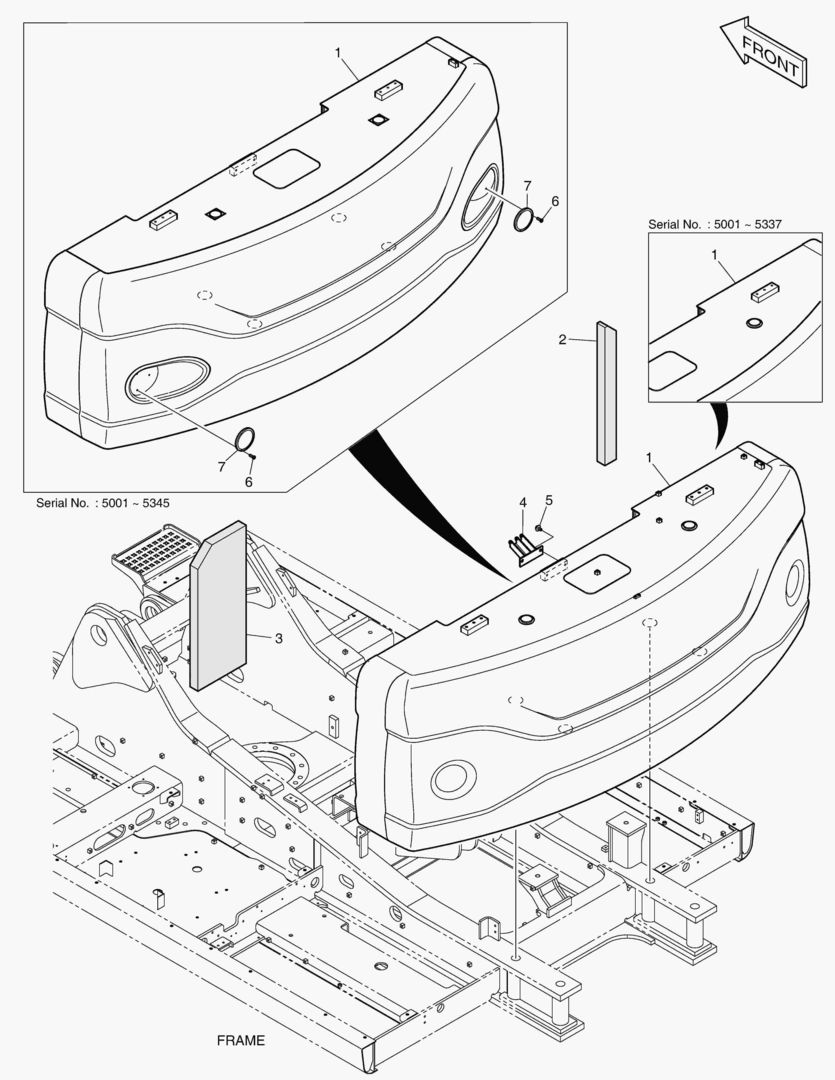 FRONT

1

7
6

Serial No. : 5001 ~ 5337

1

2

7
6

Serial No. : 5001 ~ 5345

1

4
5

3

FRAME