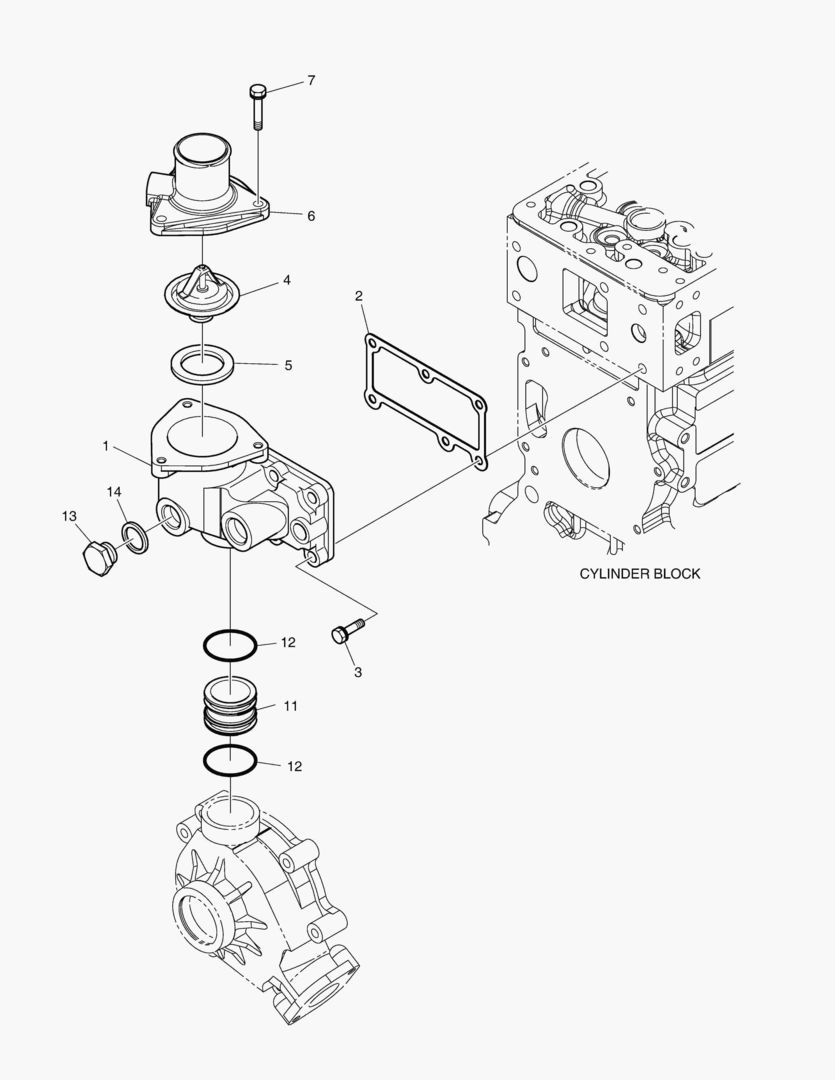 7

6

4

2

5

1

14

13

CYLINDER BLOCK

12

3

11

12