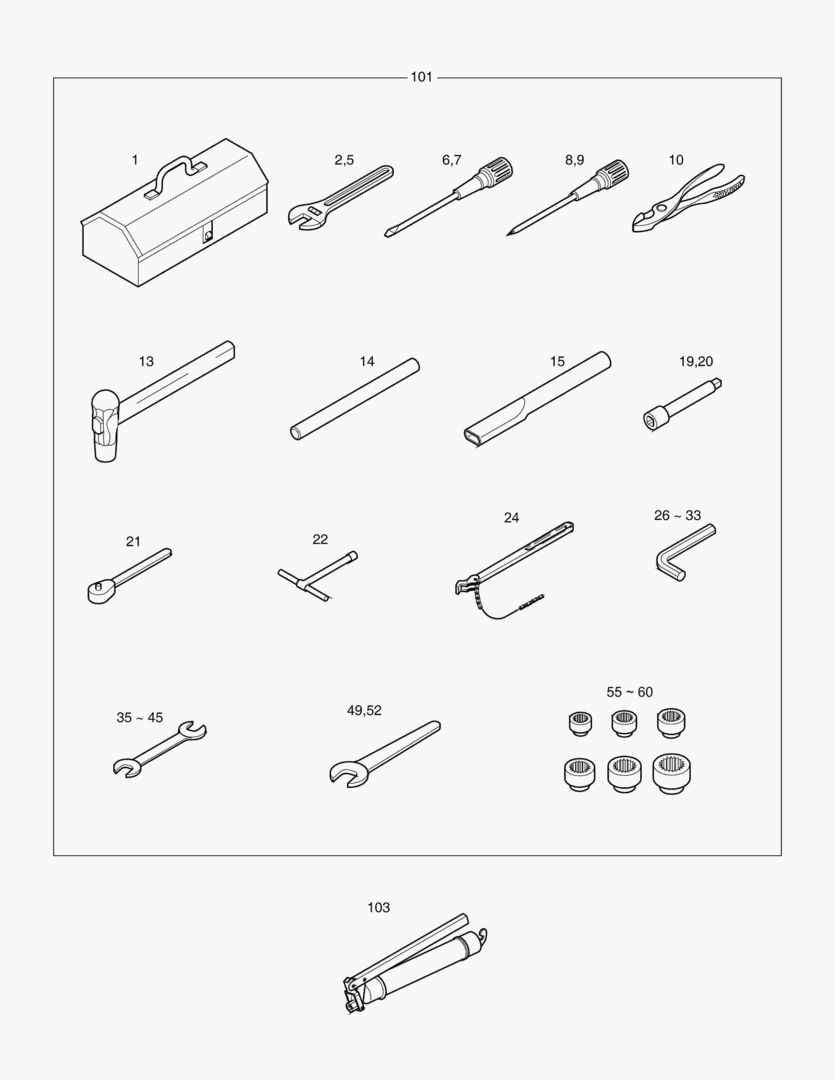 101

1

2,5

6,7

8,9

10

13

14

15

19,20

21

22

24

26 ~ 33

35 ~ 45

49,52

55 ~ 60

103