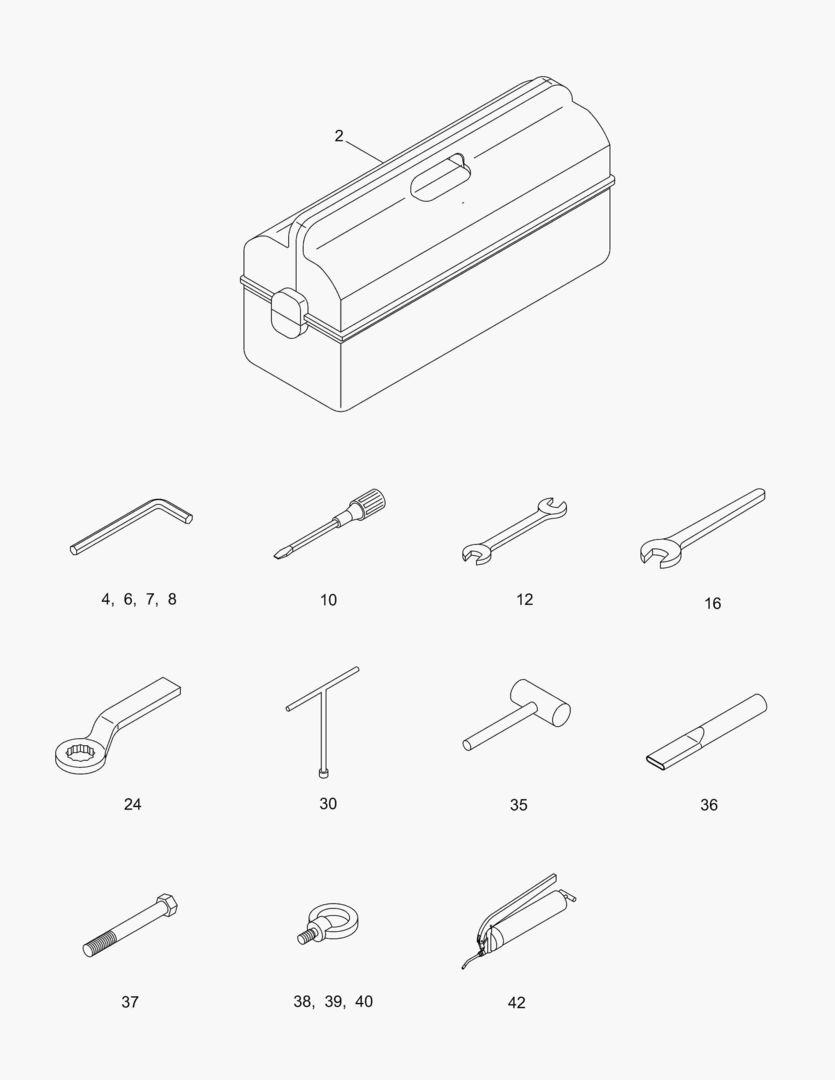 2

4, 6, 7, 8

10

12

16

24

30

35

36

37

38, 39, 40

42