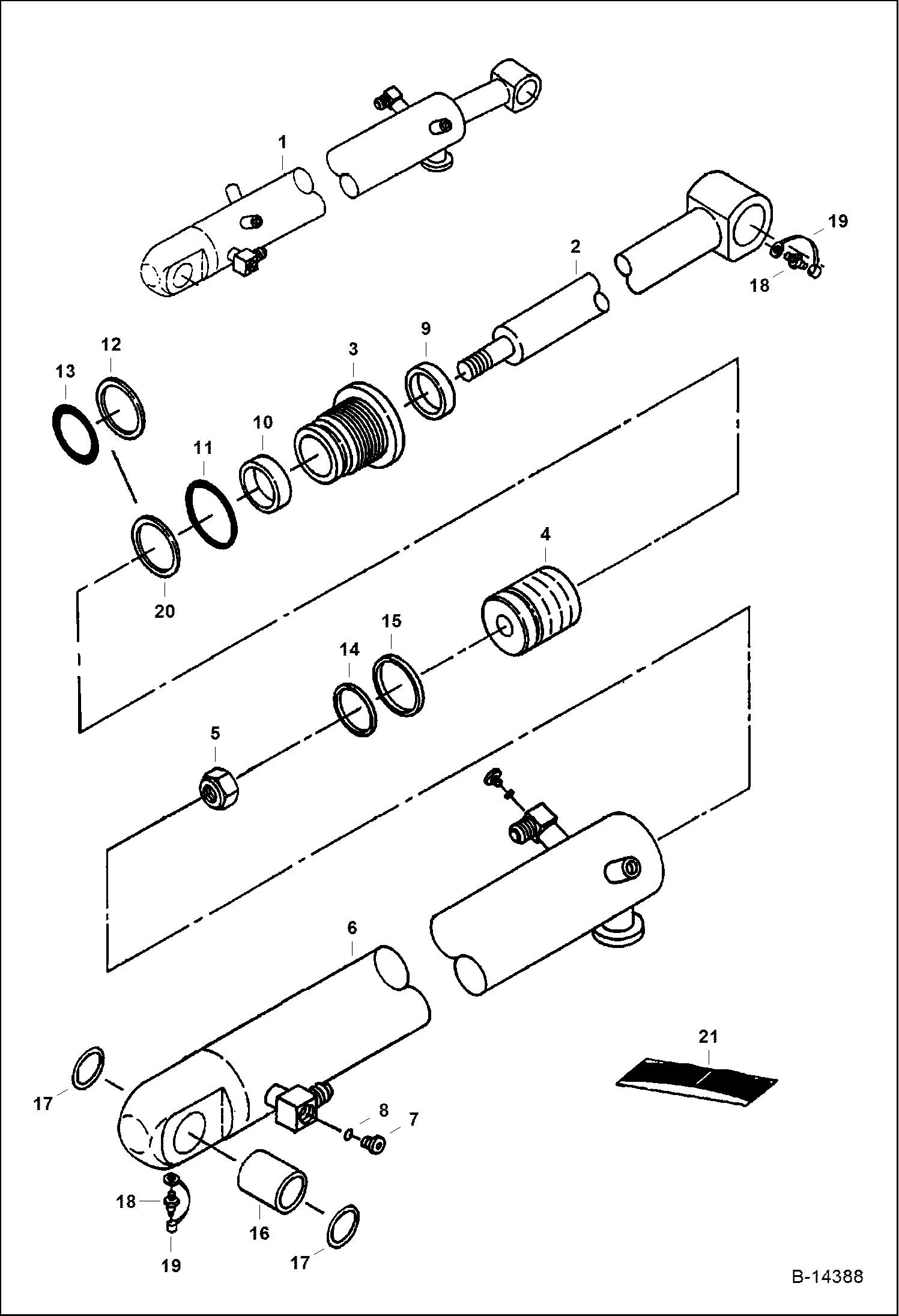 1
19
2
18
12
13
3
9
10
11
20
4
15
14
5
6
21
17
8
7
18
16
19
17
B-14388