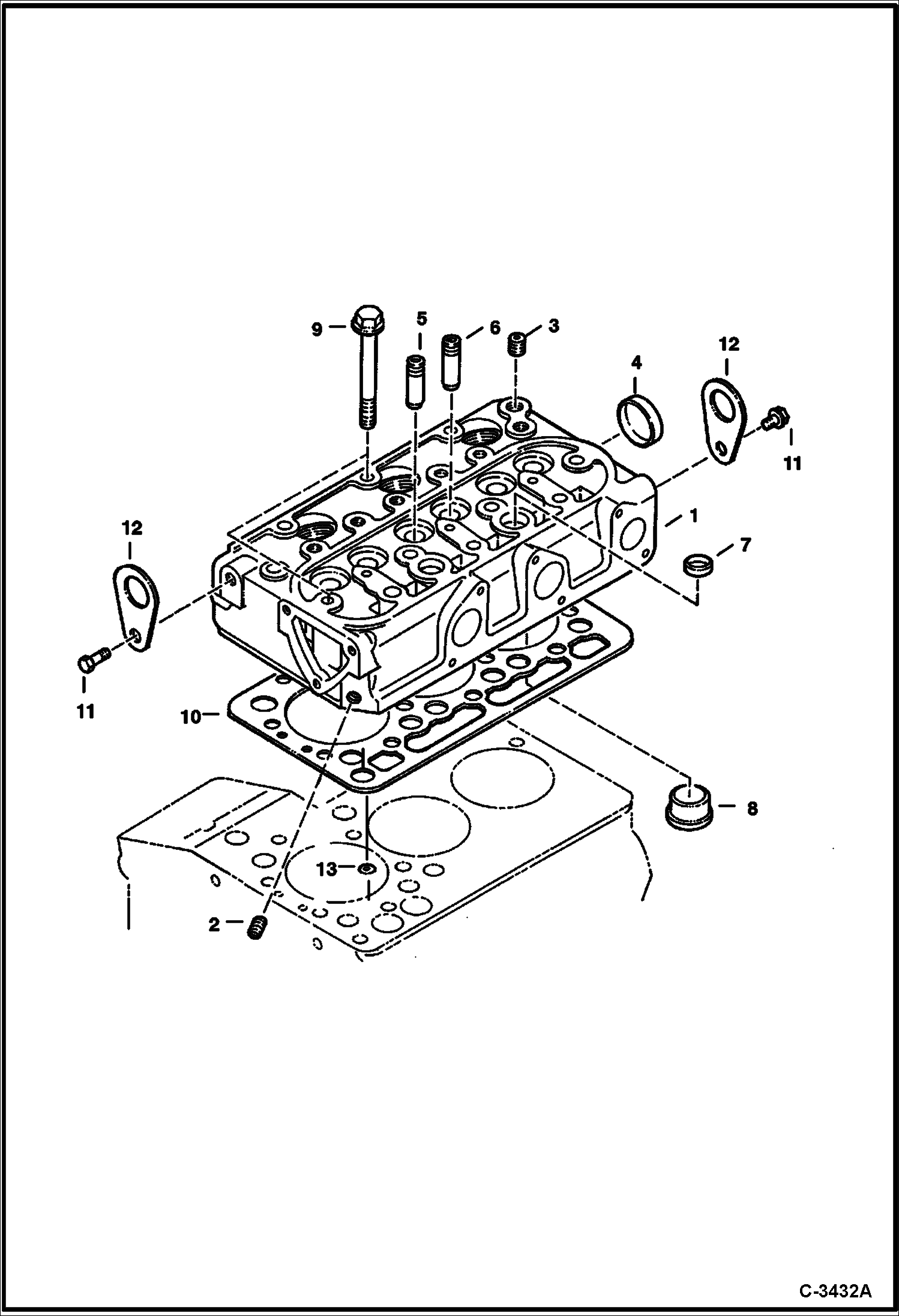 9
5
6
3
4
12
11
1
7
12
11
10
8
13
2
C-3432A