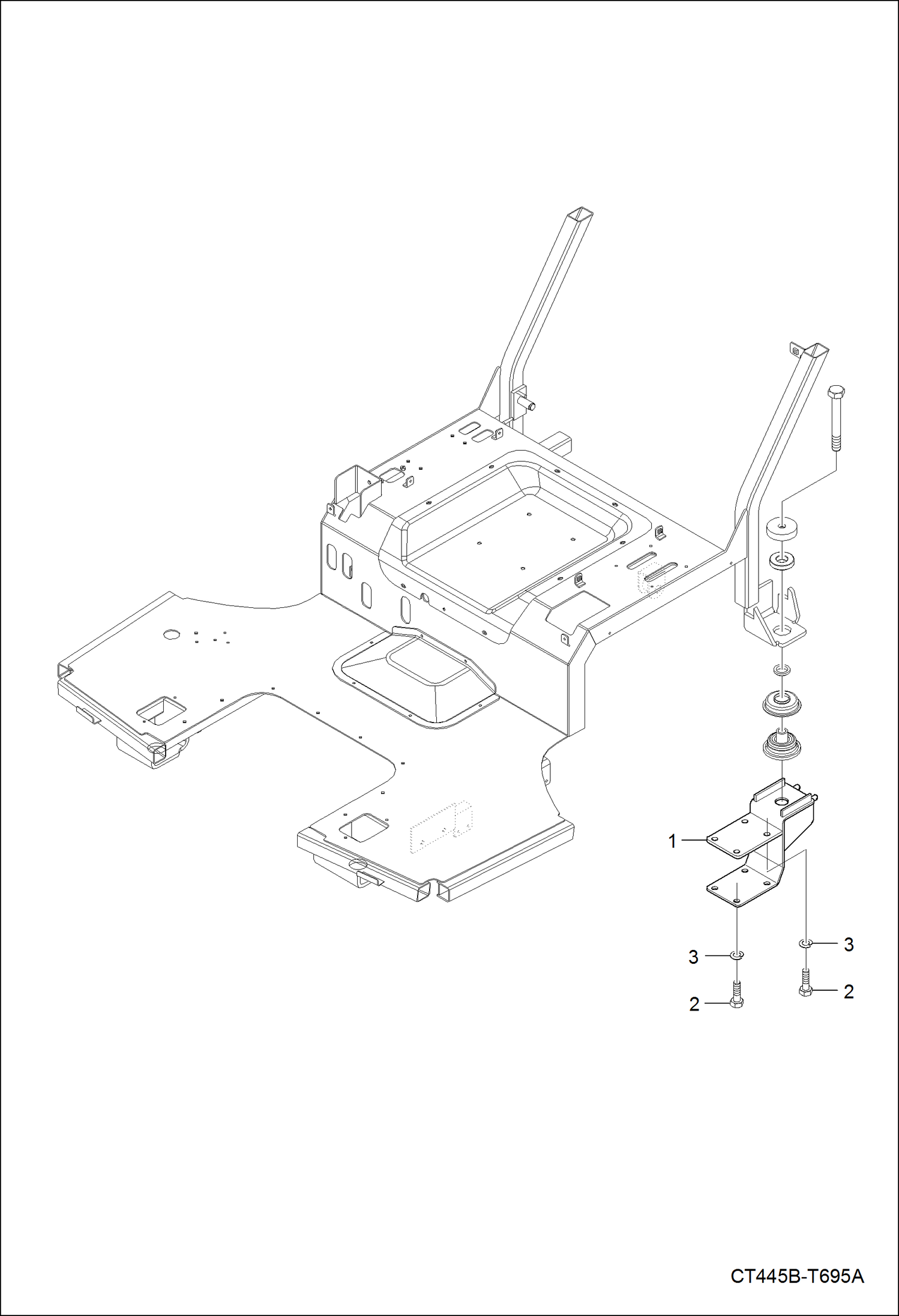 1

3

3

2

2

CT445B-T695A