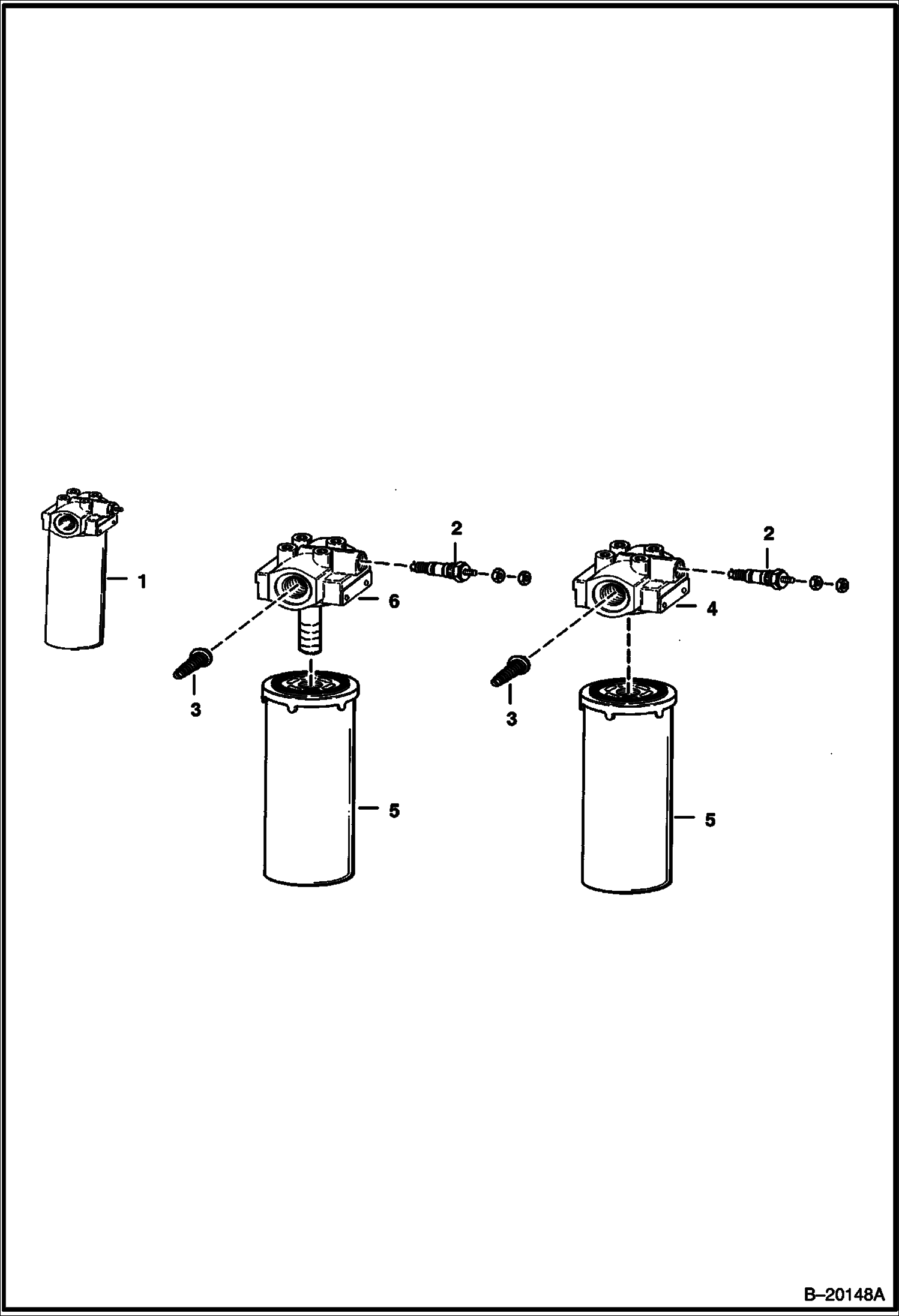 1

2

6

3

5

2

4

3

5

B–20148A