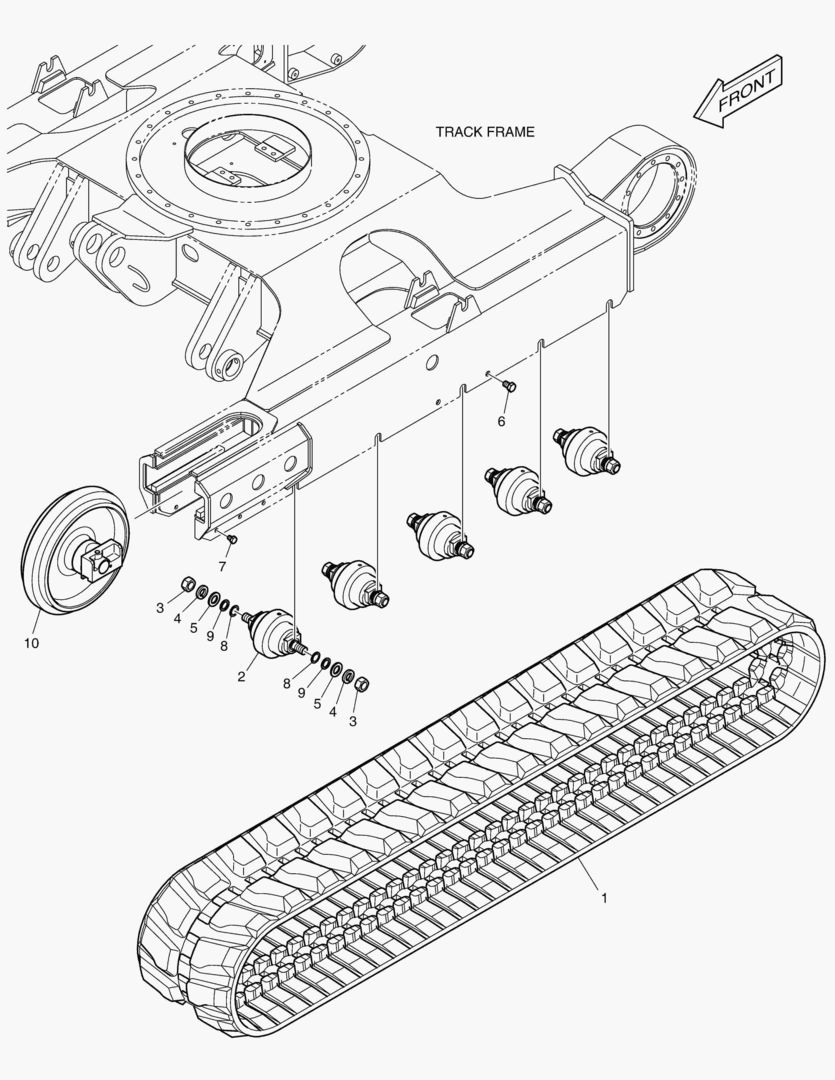 FRONT

TRACK FRAME

6

7

10

3
4
5
9
8

2

8
9
5
4
3

1