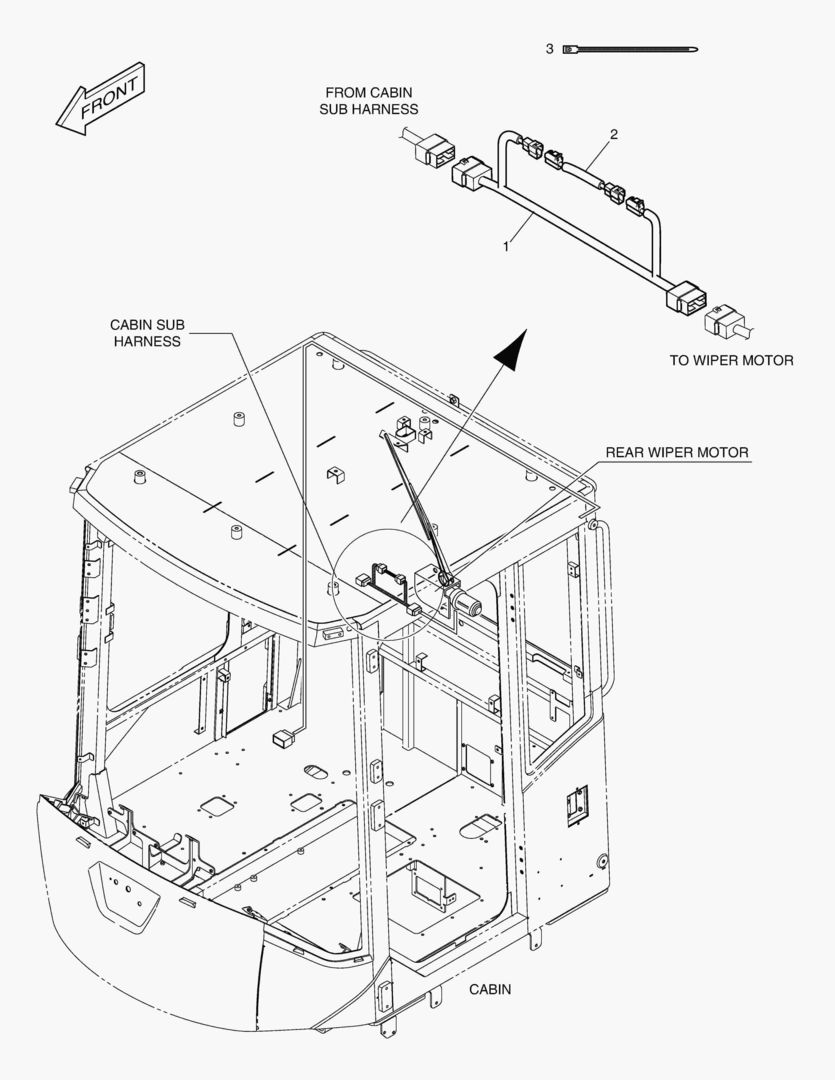 3

FRONT

FROM CABIN SUB HARNESS

2

1

TO WIPER MOTOR

CABIN SUB HARNESS

REAR WIPER MOTOR

CABIN