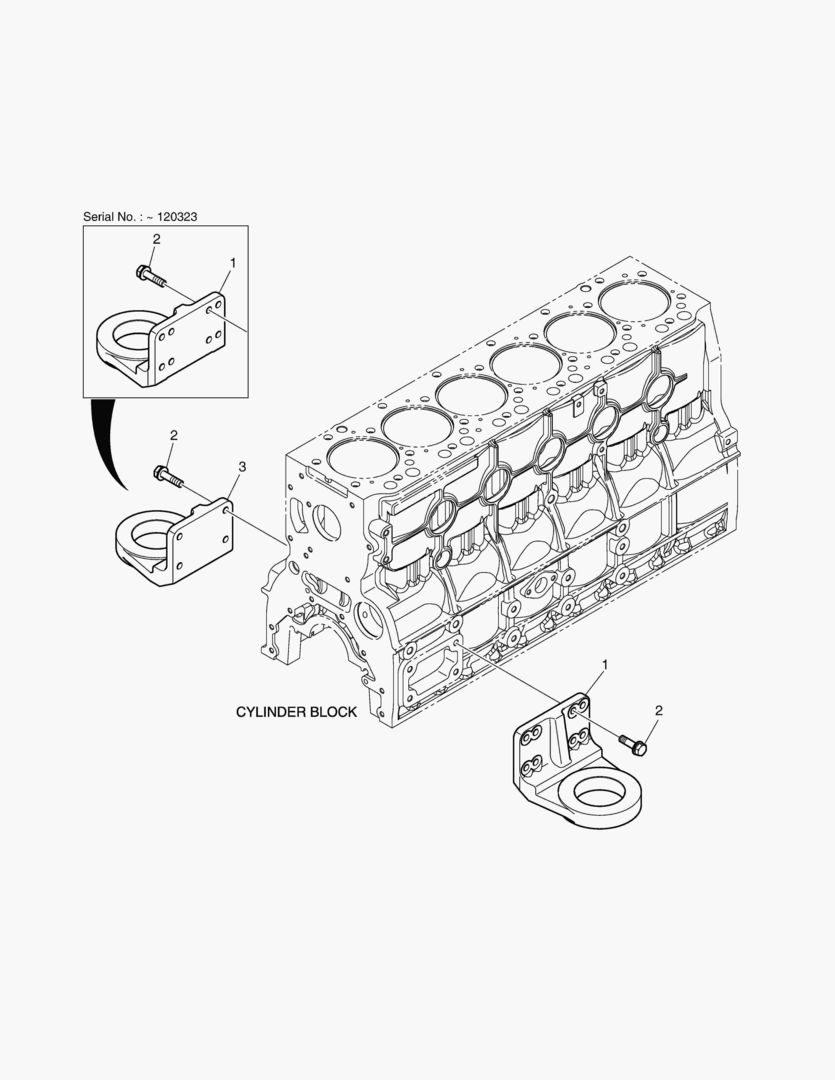 Serial No. : ~ 120323

2

1

2

3

CYLINDER BLOCK

1

2