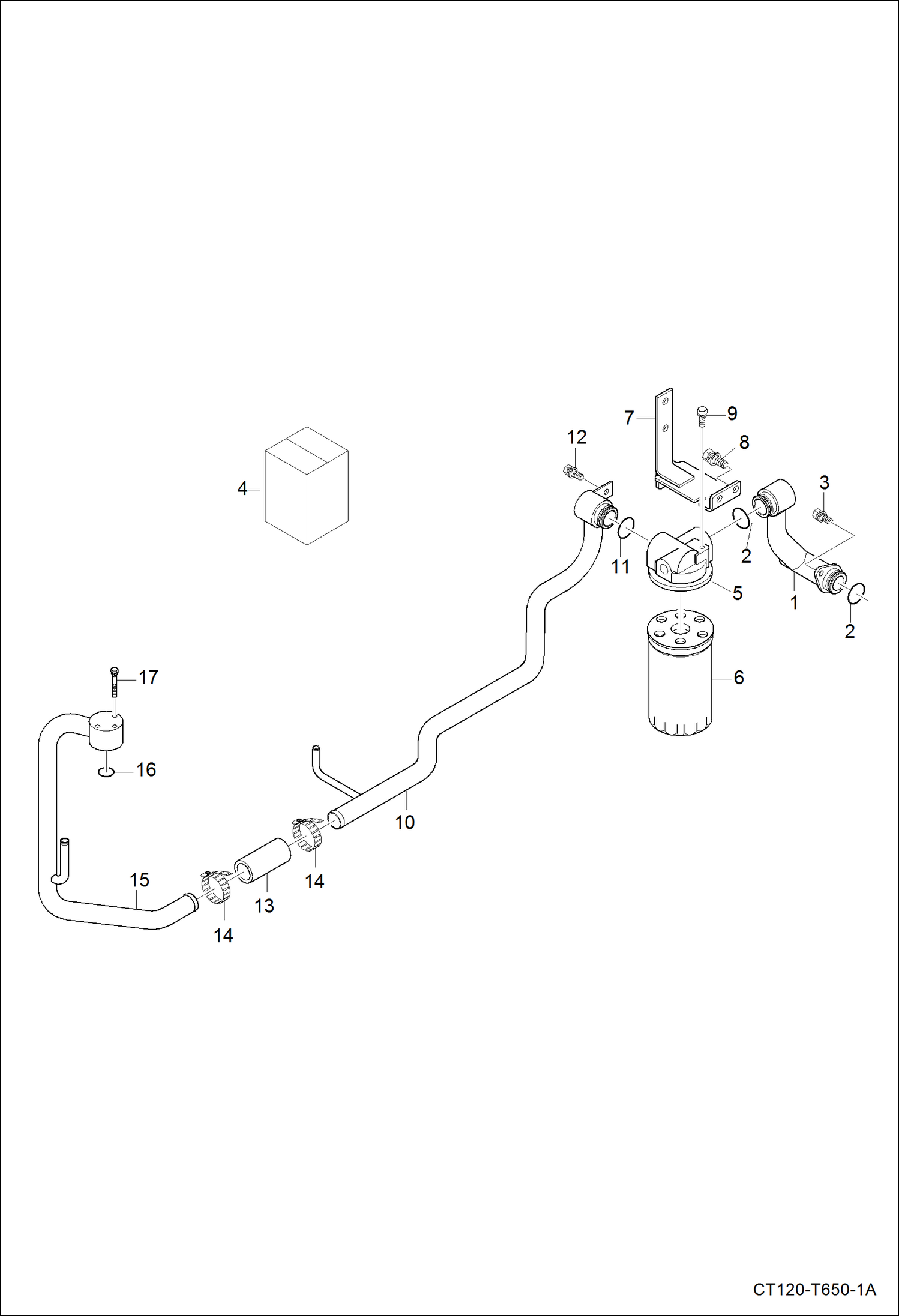 7
9
12
8
4
3
11
2
5
1
2
6
17
16
10
15
14
13
14
CT120-T650-1A