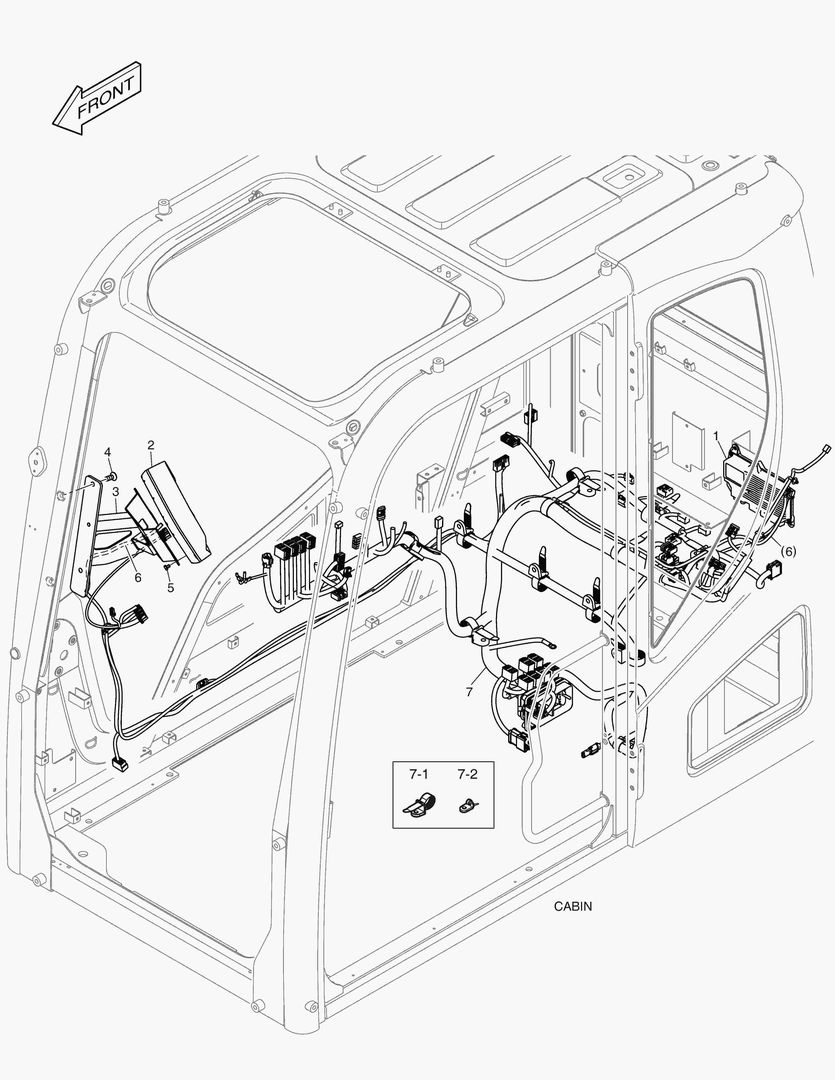 FRONT

4
2
3
6
5
1
(6)
7
7-1
7-2

CABIN