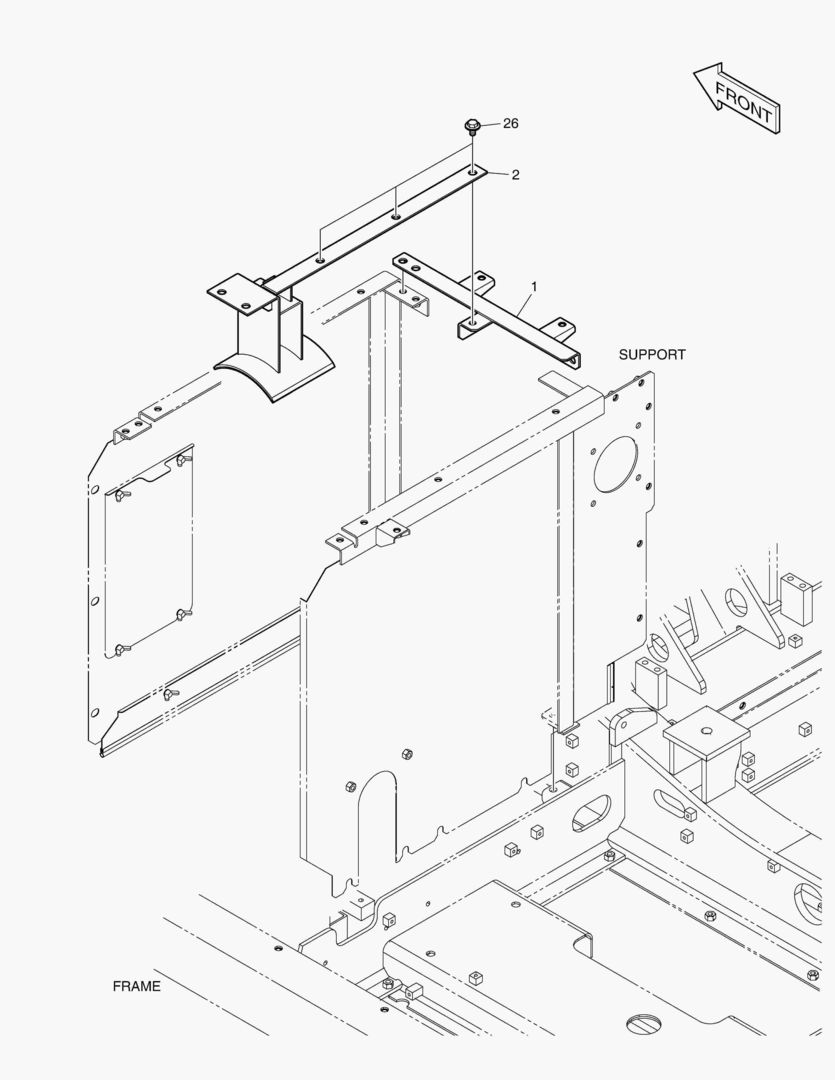 FRONT

26

2

1

SUPPORT

FRAME