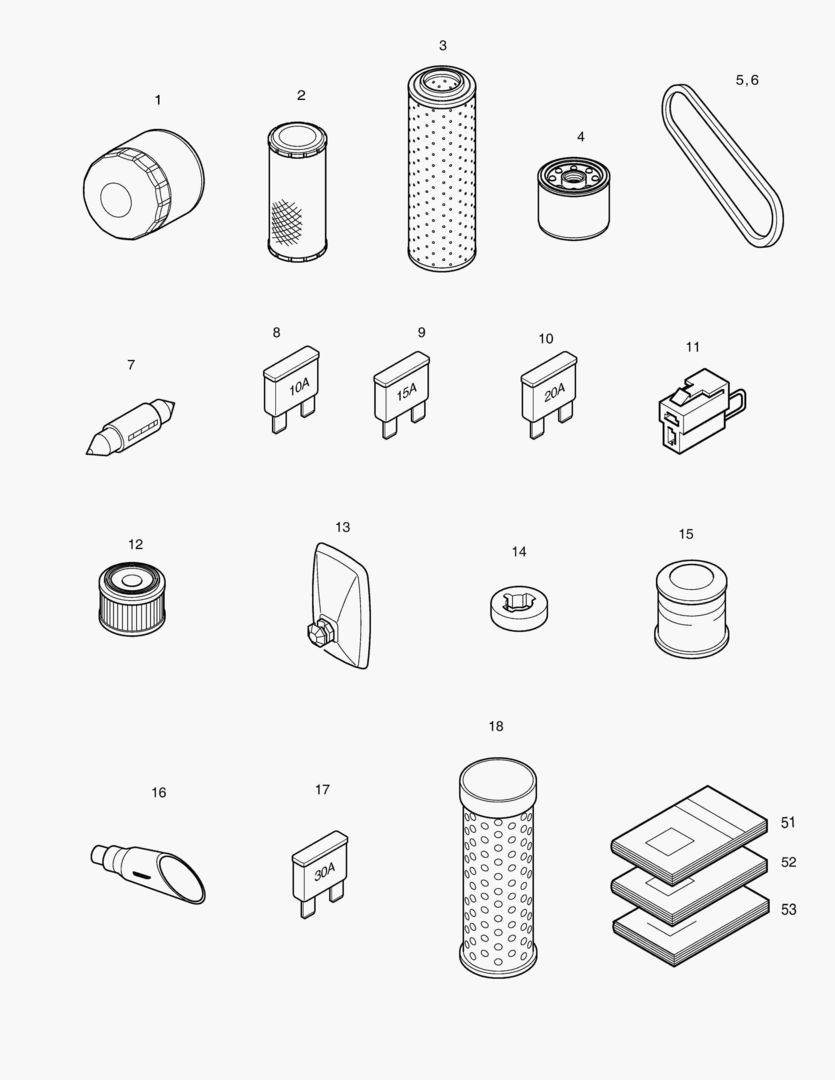 1
2
3
4
5, 6
7
8
10A
9
15A
10
20A
11
12
13
14
15
16
17
30A
18
51
52
53