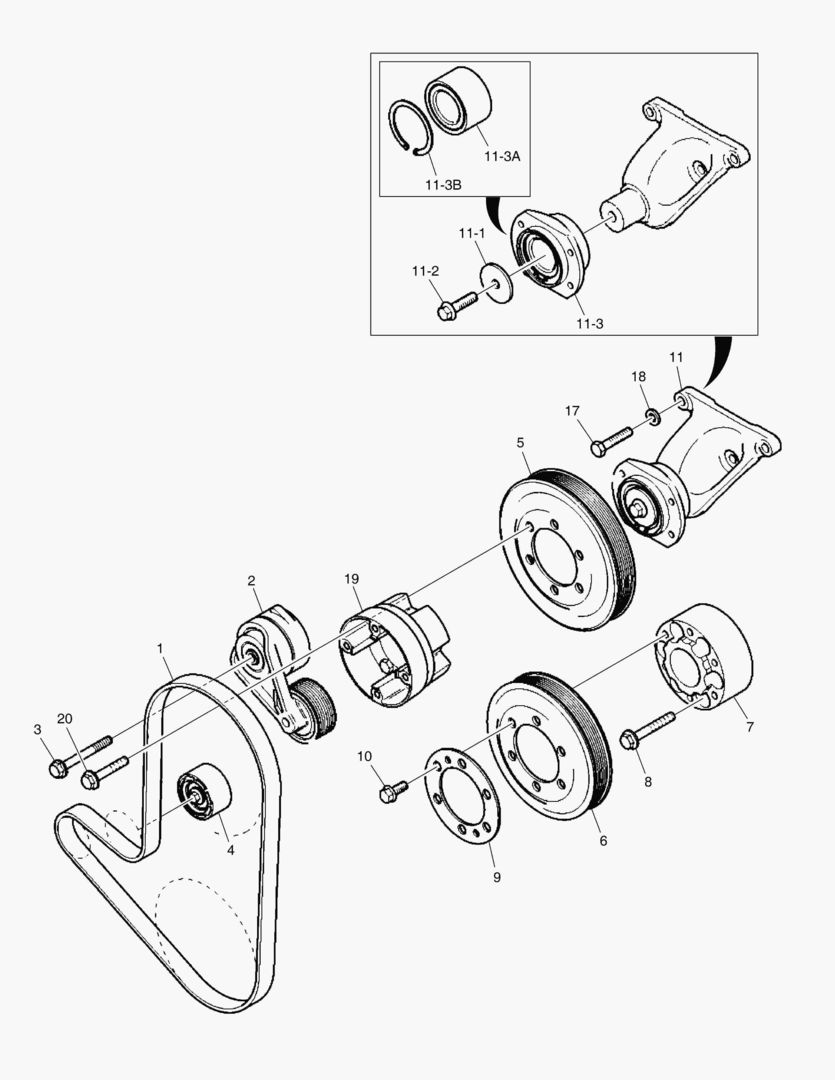 11-3A
11-3B
11-1
11-2
11-3
11
18
17
5
2
19
1
3
20
4
10
9
6
8
7