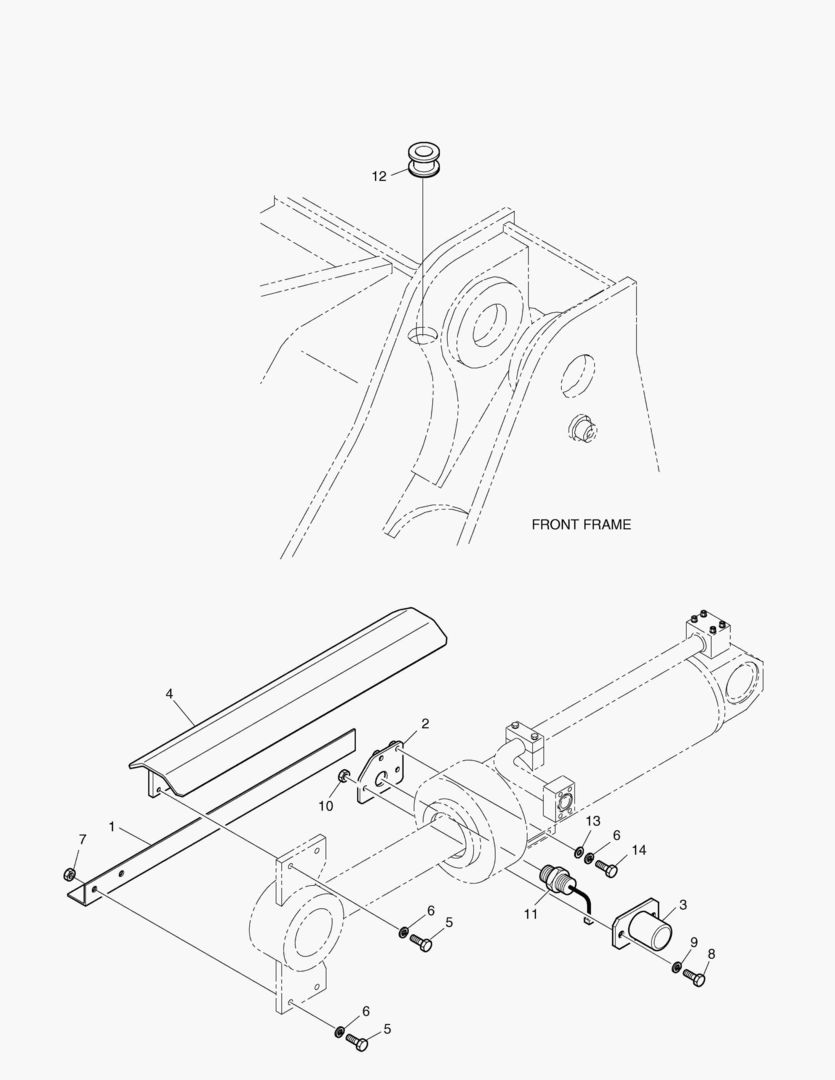 12

FRONT FRAME

4

2

10

1

7

13

6

14

11

3

6

5

9

8

6

5