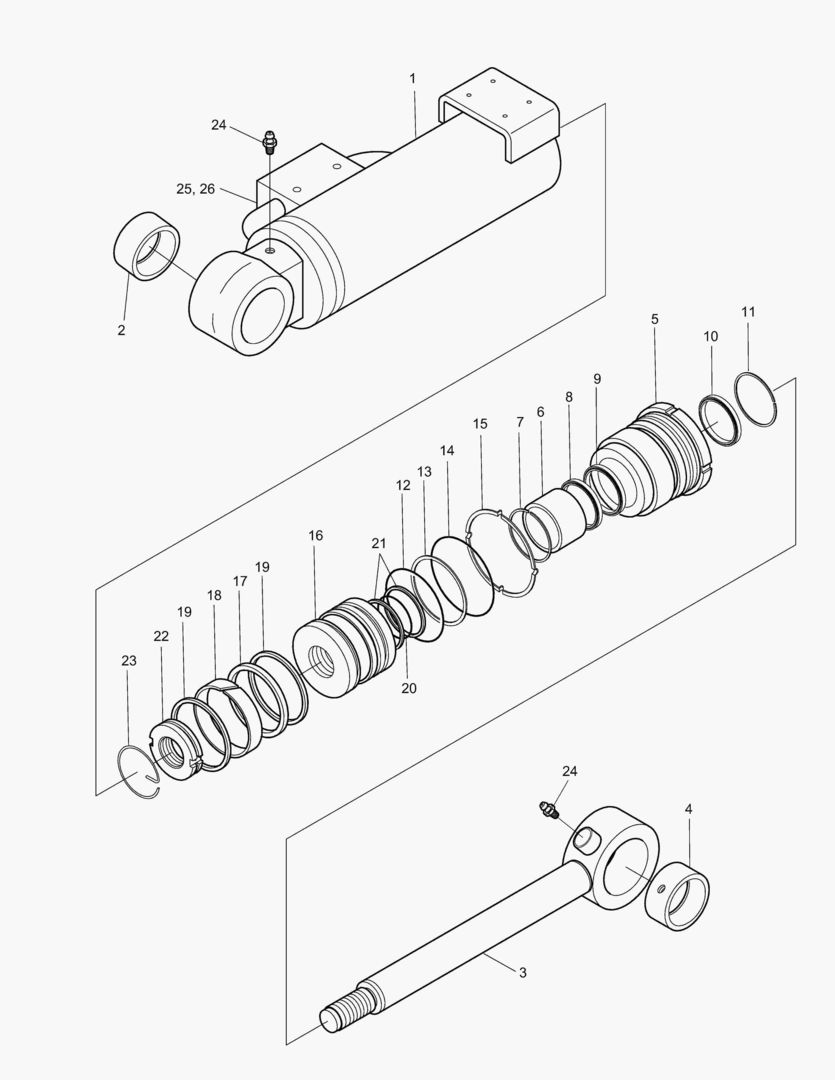 1
24
25, 26
2
5
11
10
9
8
6
7
15
14
13
12
21
16
19
17
18
19
22
23
20
24
4
3