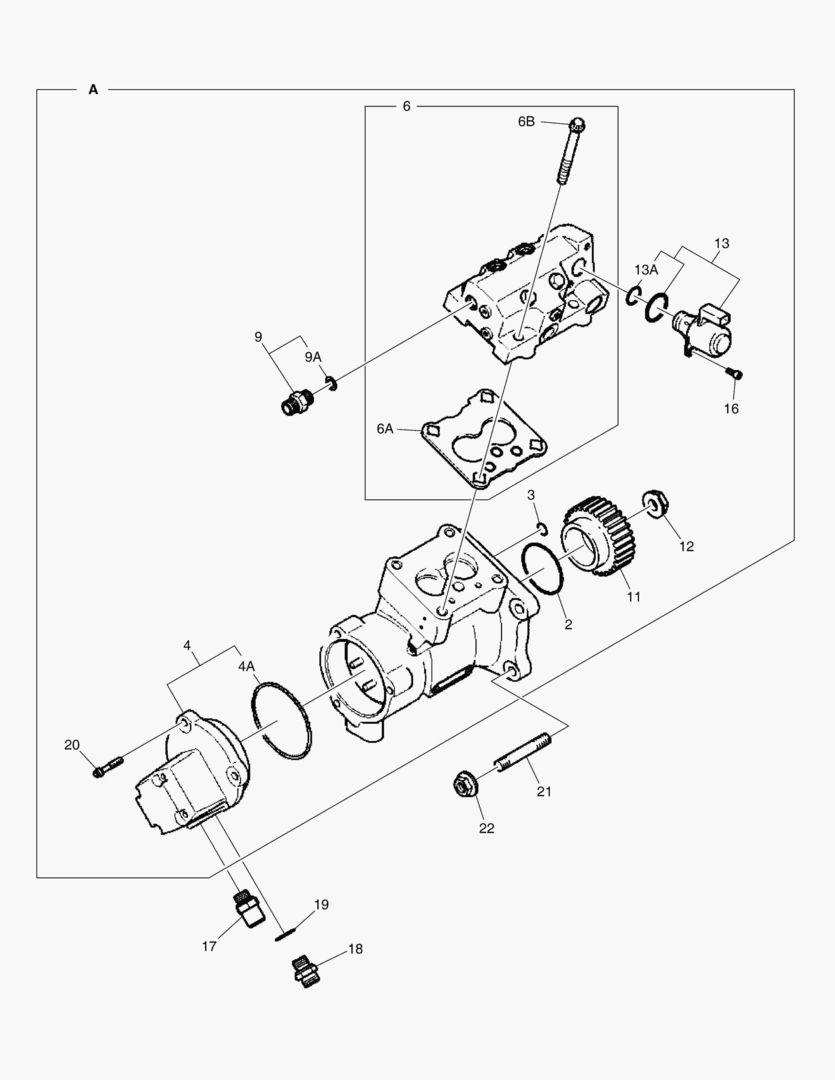 A

6

6B

13

13A

9

9A

16

6A

3

12

11

2

4

4A

20

21

22

19

17

18