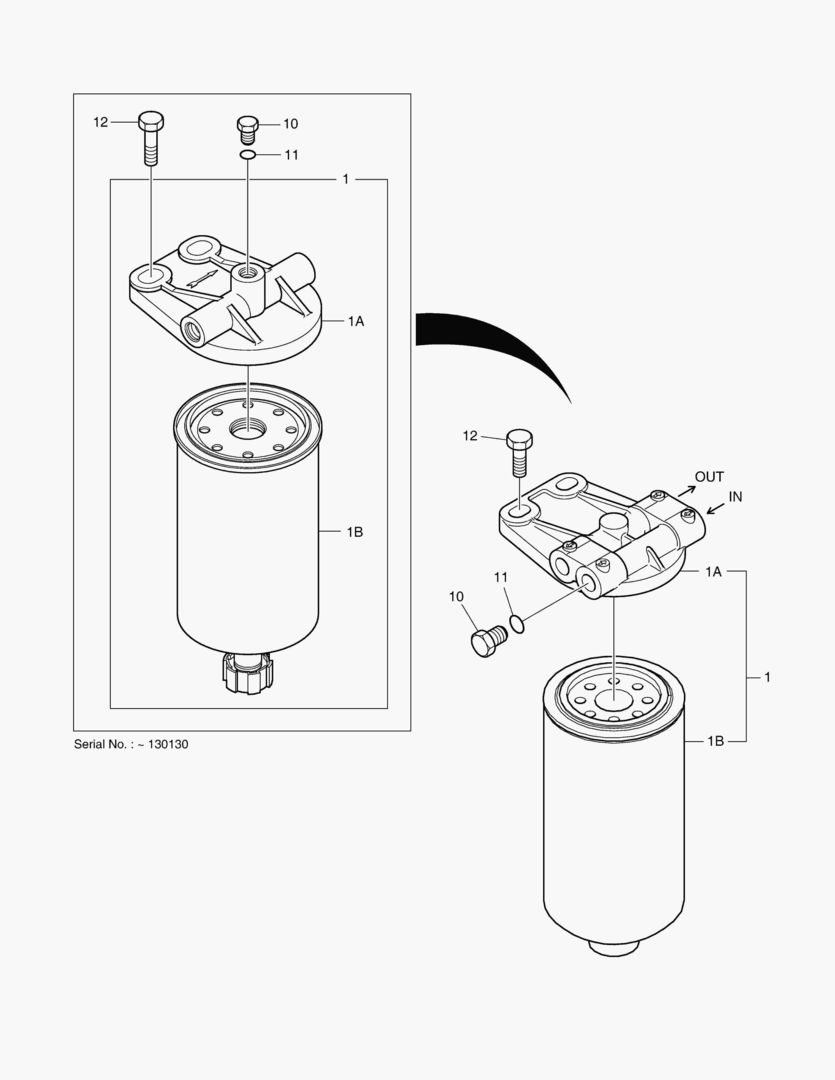 12
10
11
1
1A
1B
Serial No. : ~ 130130
12
OUT
IN
1A
11
10
1
1B