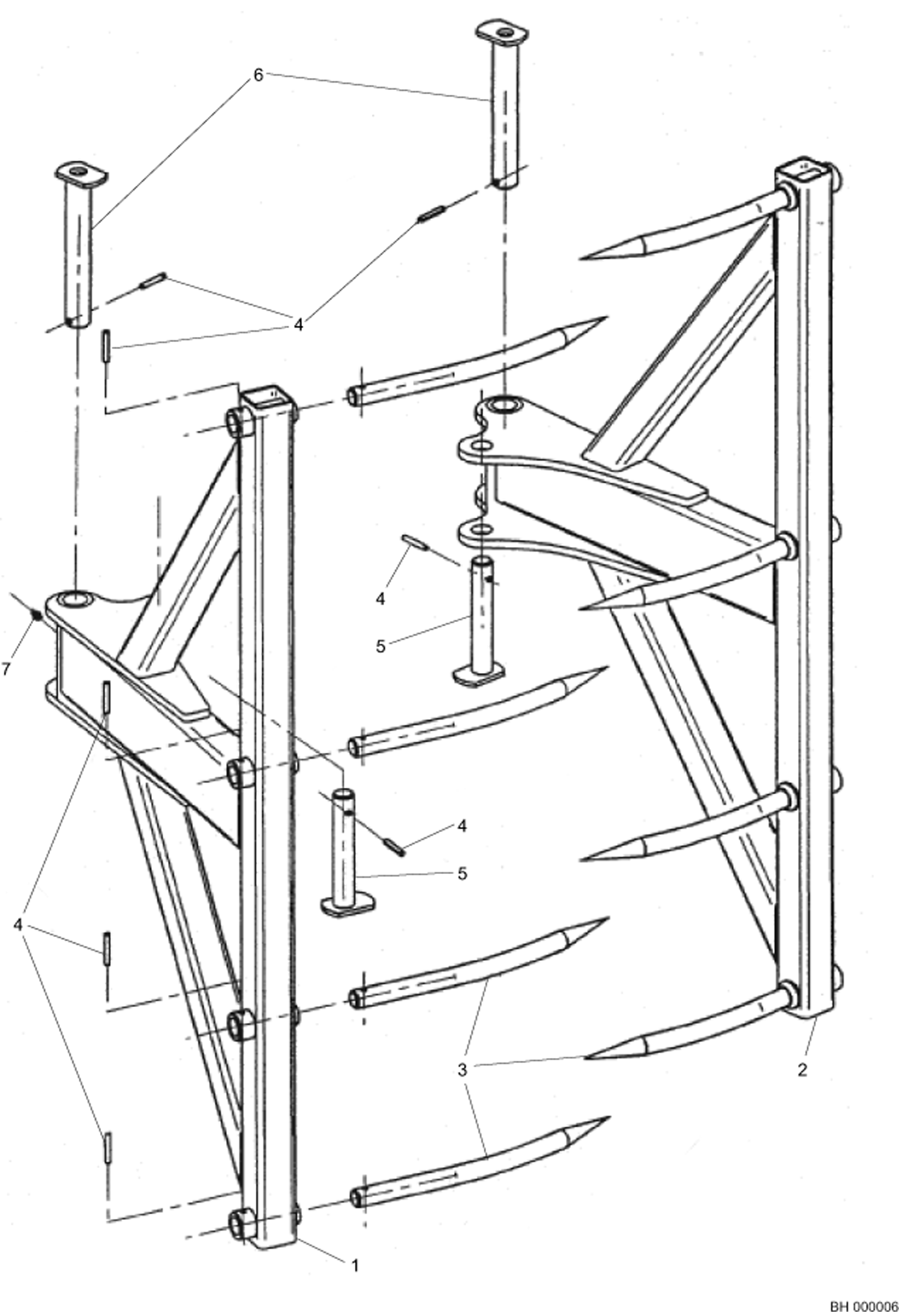 6
4
4
5
7
4
5
4
3
2
1
BH 000006