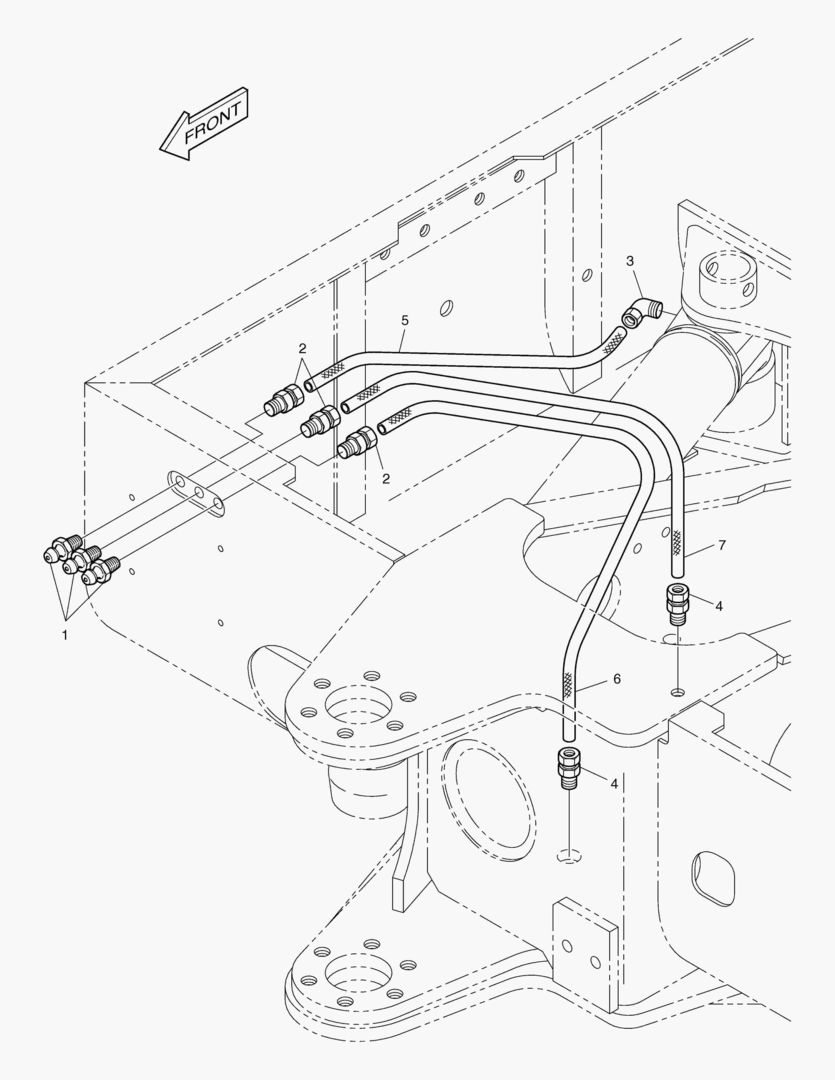 FRONT

3

5

2

2

7

4

1

6

4