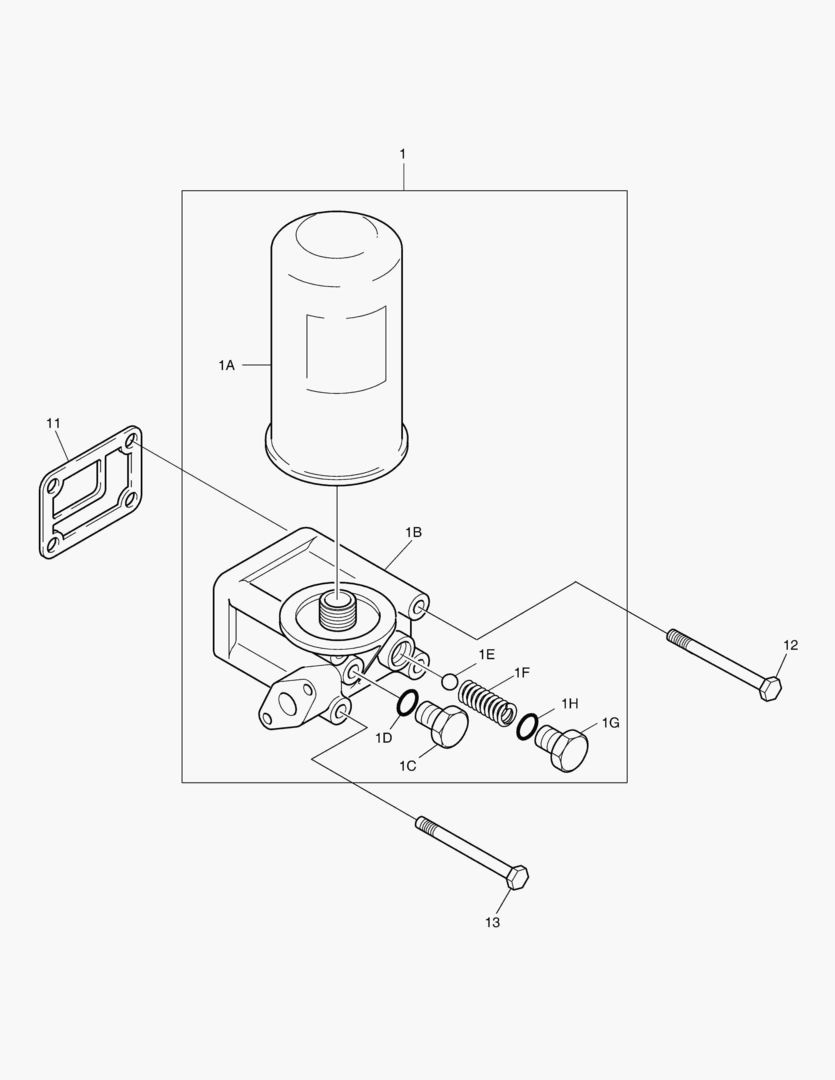 1

1A

11

1B

1E

1F

12

1H

1G

1D

1C

13