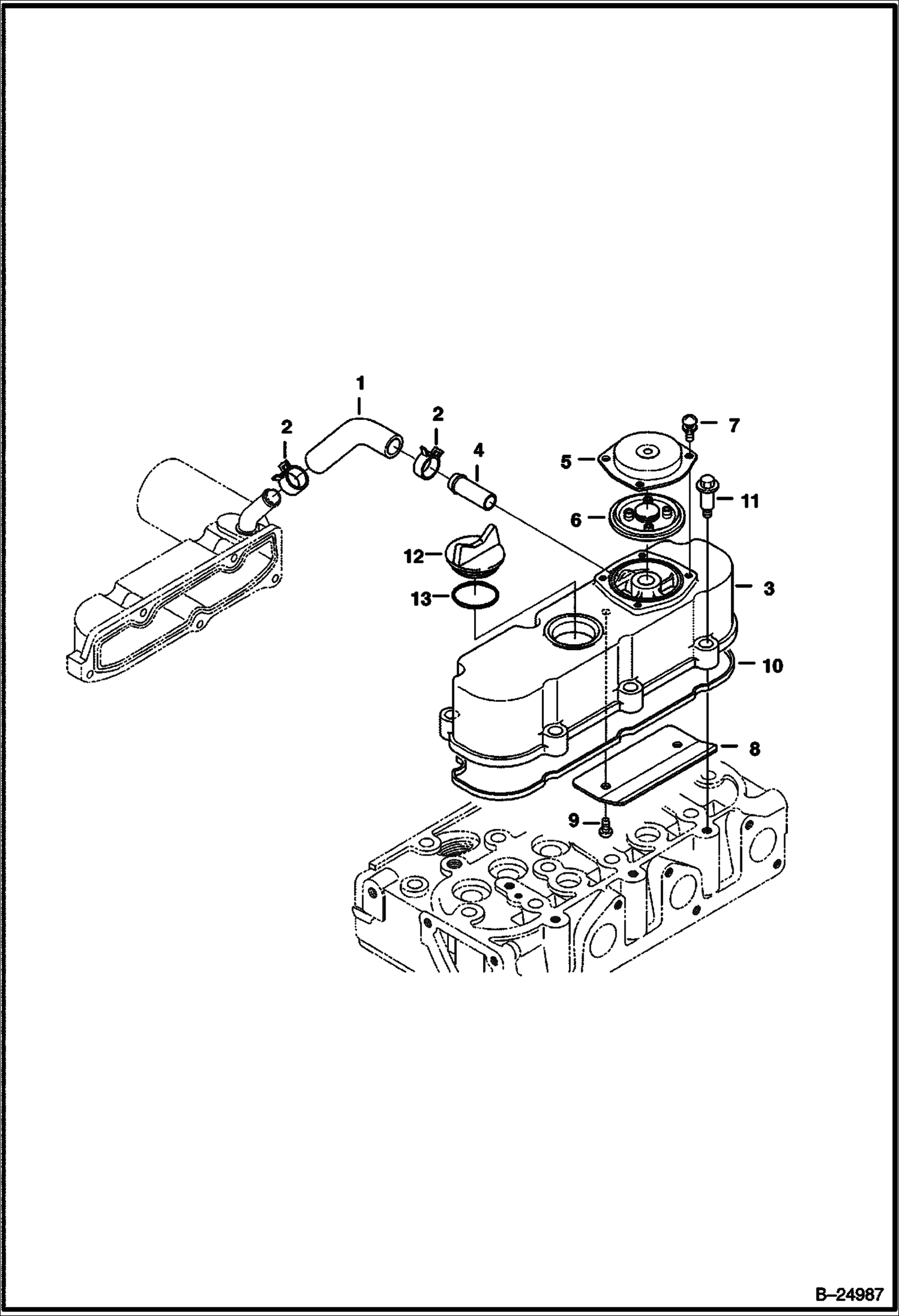 1
2
2
4
7
5
11
6
12
13
3
10
8
9

B–24987