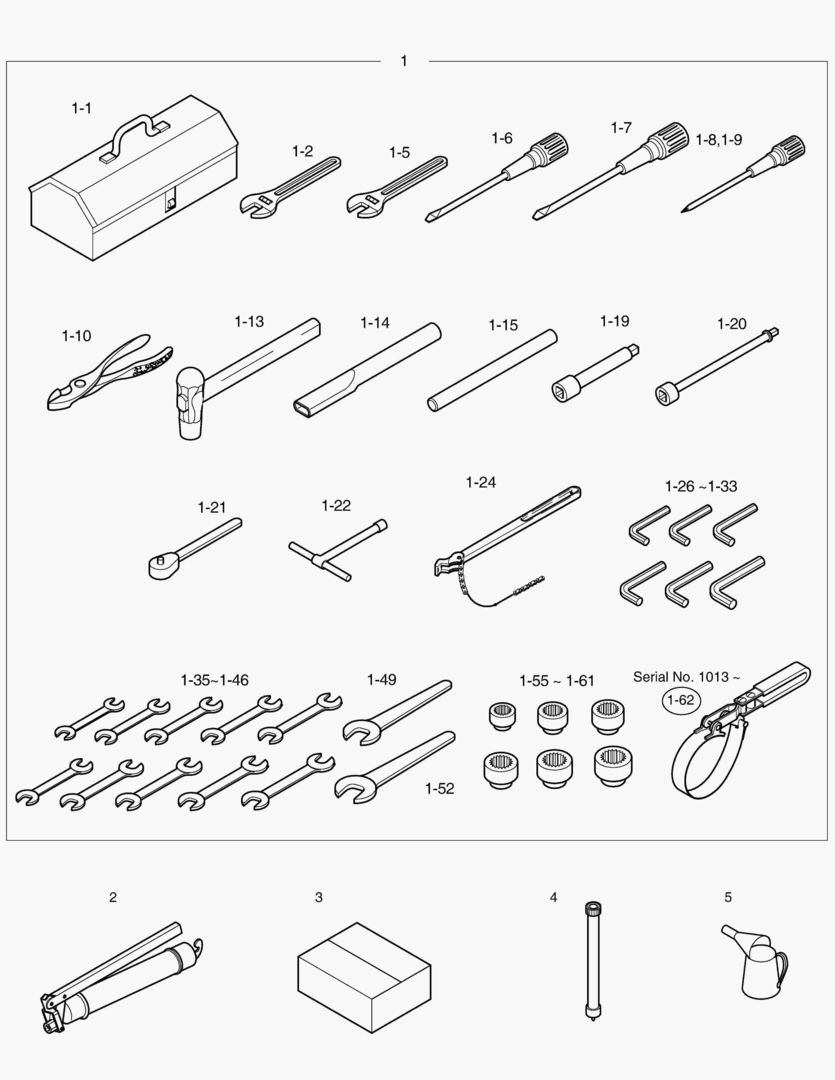 1

1-1

1-2

1-5

1-6

1-7

1-8,1-9

1-10

1-13

1-14

1-15

1-19

1-20

1-21

1-22

1-24

1-26 ~1-33

1-35~1-46

1-49

1-52

1-55 ~ 1-61

Serial No. 1013 ~

1-62

2

3

4

5