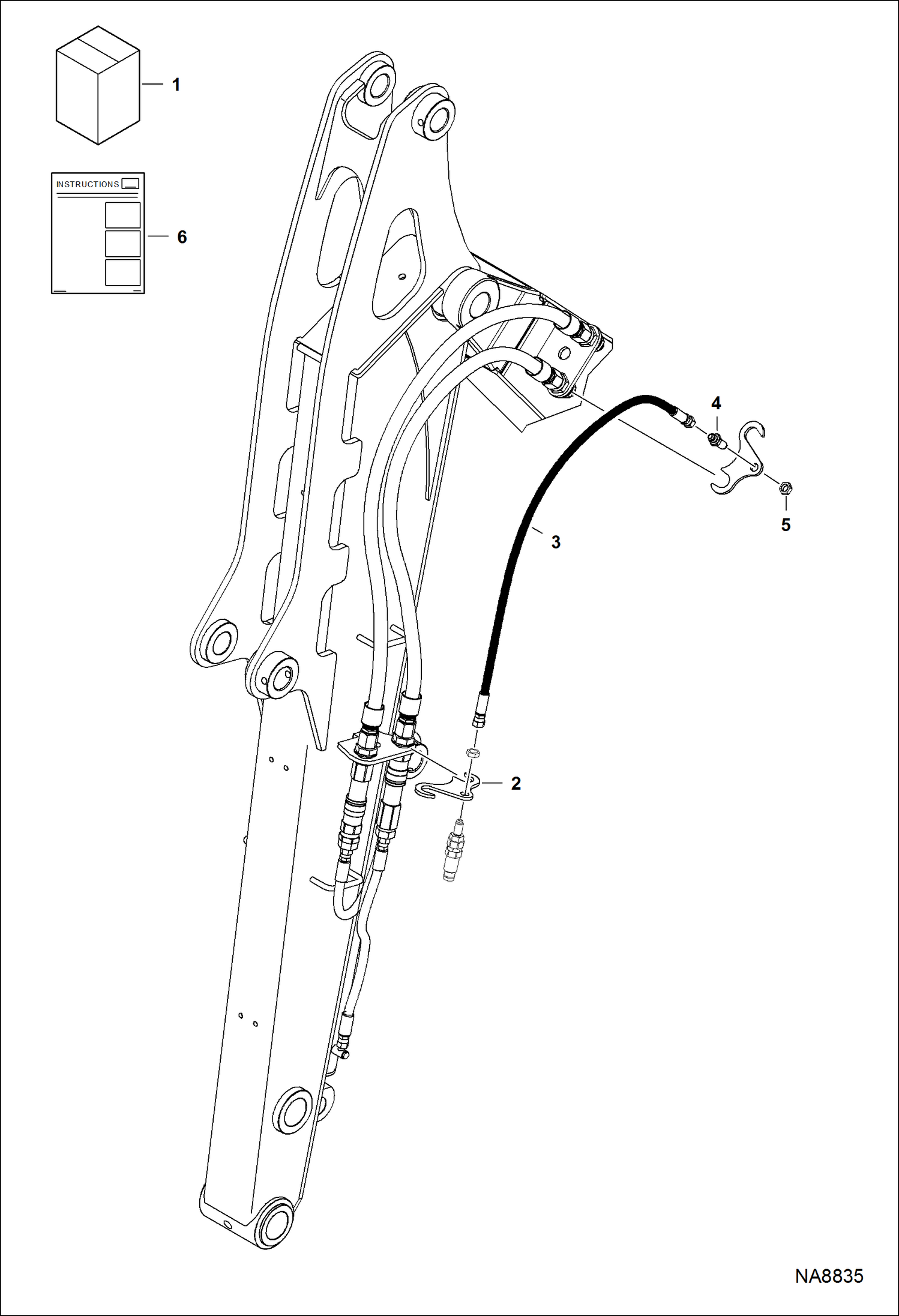 1

INSTRUCTIONS

6

4

5

3

2

NA8835