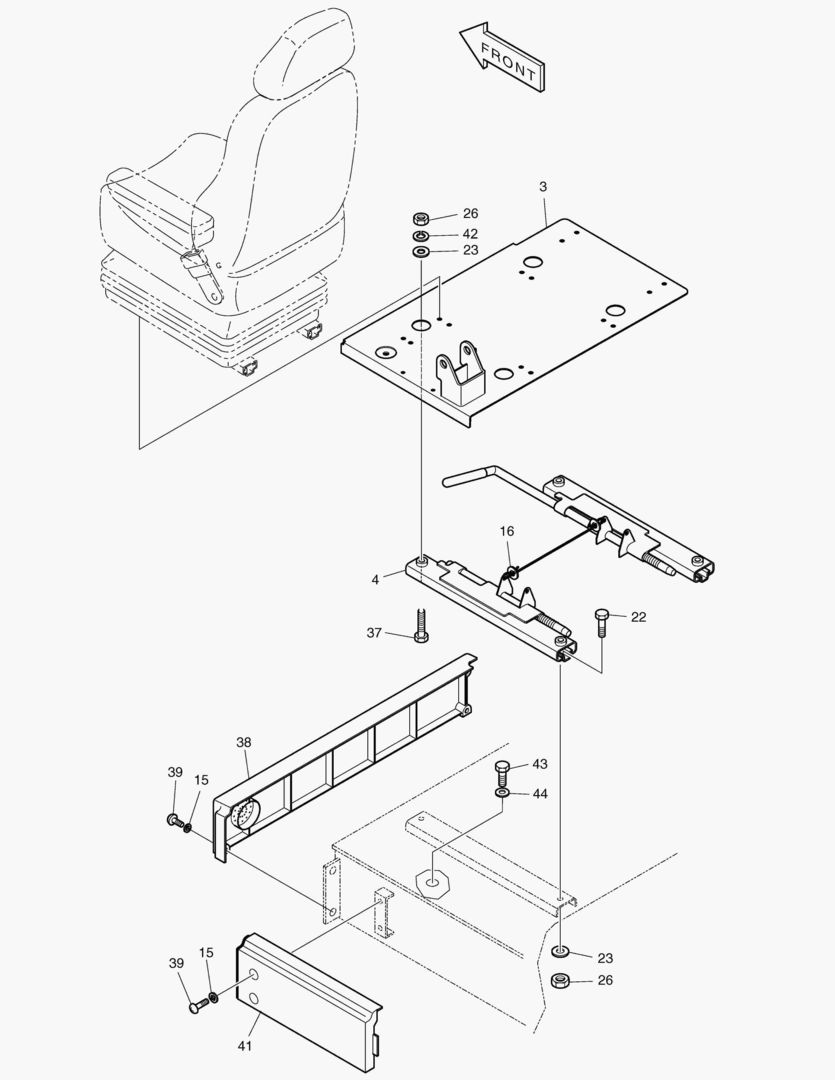 FRONT

3
26
42
23
16
4
22
37
38
39
15
43
44
23
26
39
15
41