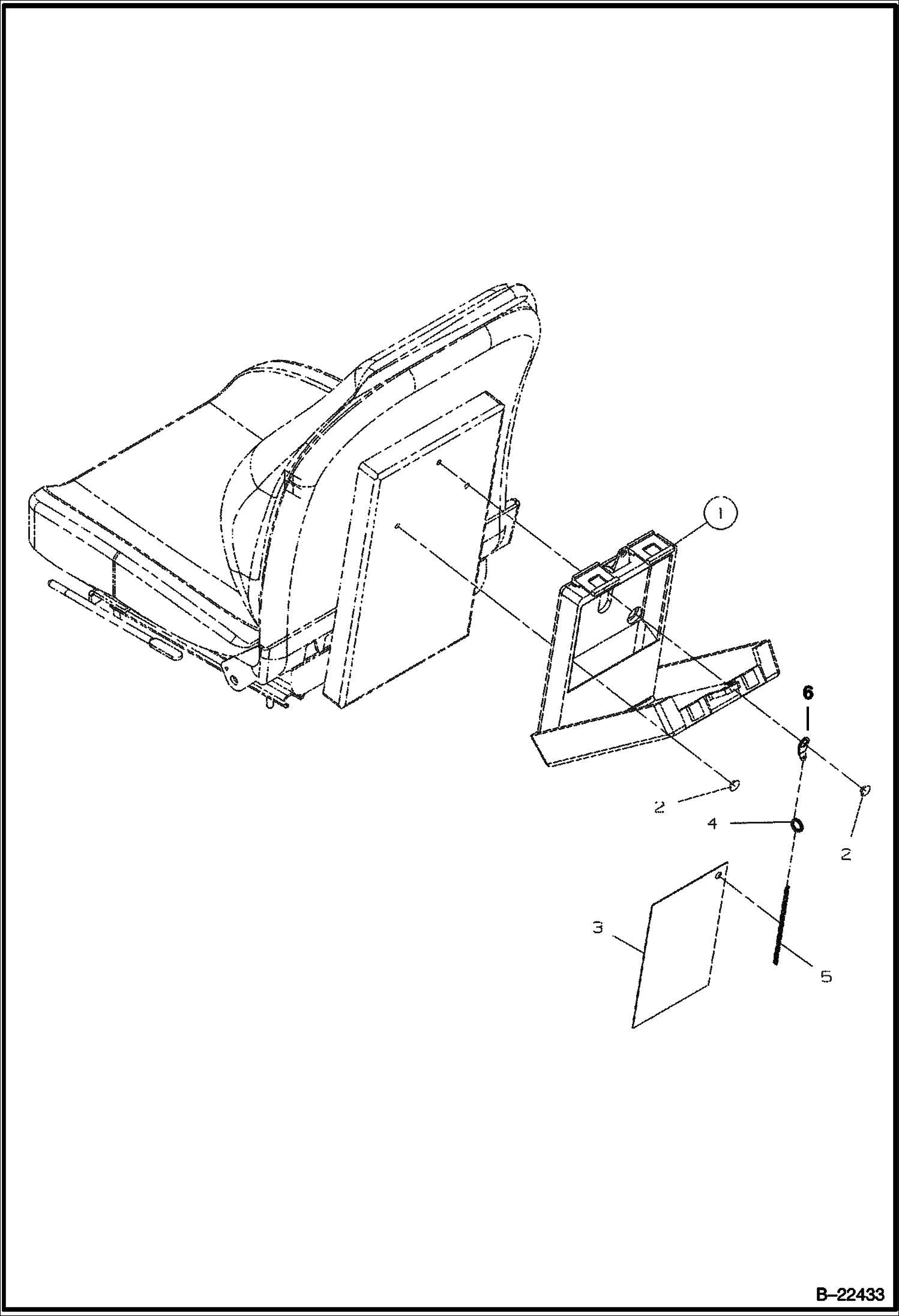 1

6

2

4

2

3

5

B–22433