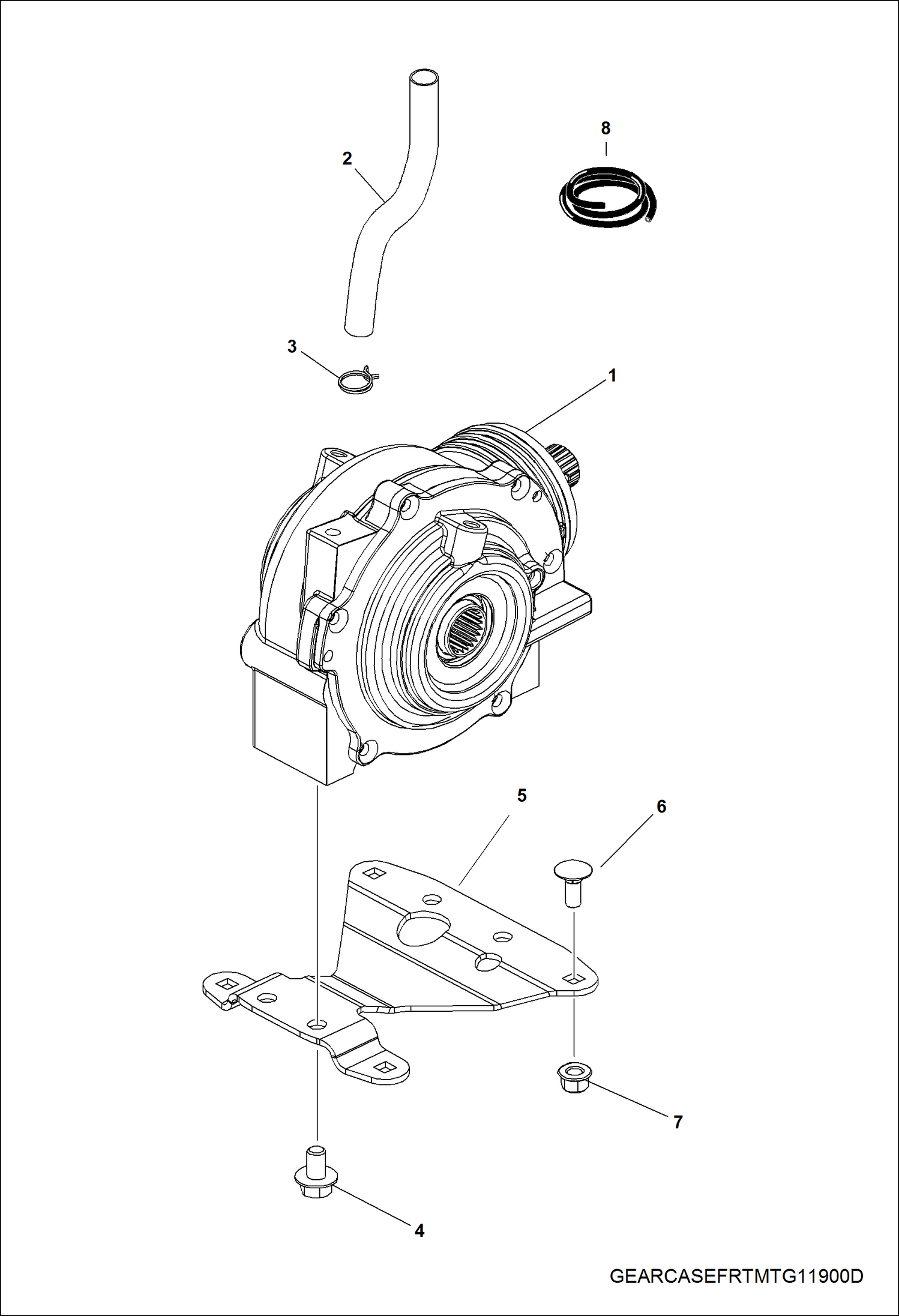 8
2
3
1
5
6
7
4
GEARCASEFRTMTG11900D