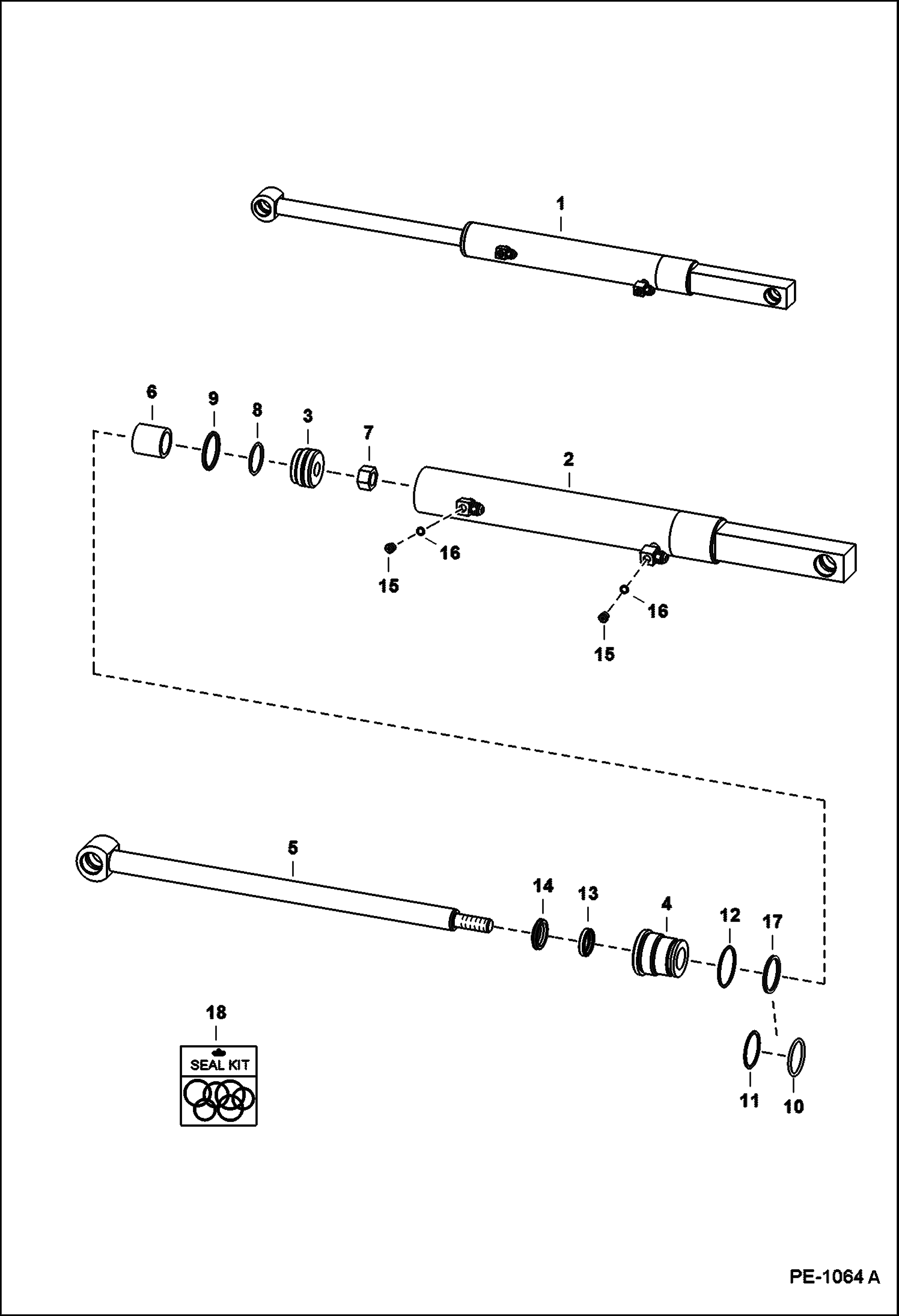 1

6 9 8 3 7 2

16

15

16

15

5

14 13 4 12 17

18

SEAL KIT

11 10

PE-1064 A