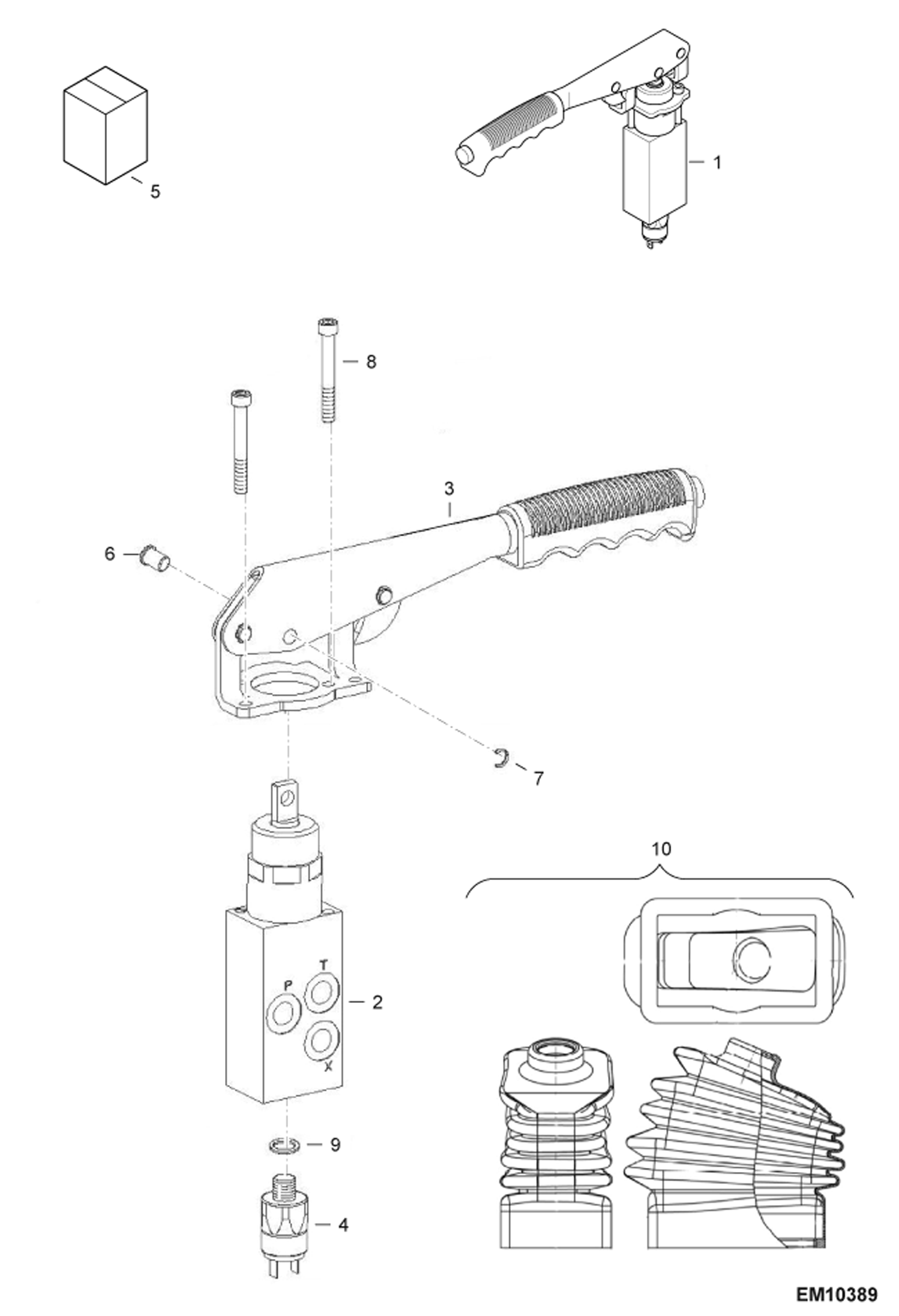 5

1

8

3

6

7

10

T

P

2

X

9

4

EM10389