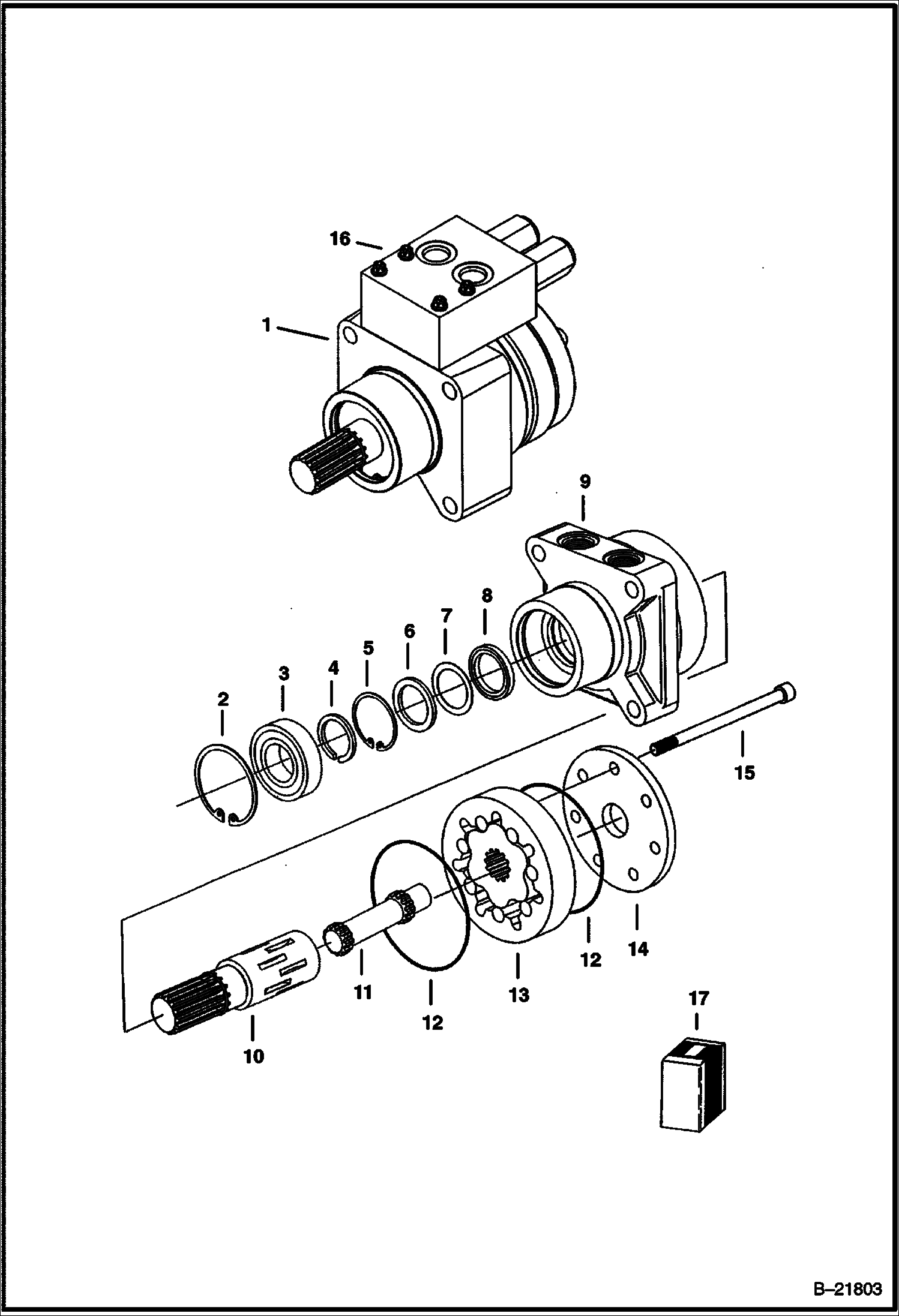 16
1
9
8
7
6
5
4
3
2
15
14
12
13
12
11
10
17
B–21803