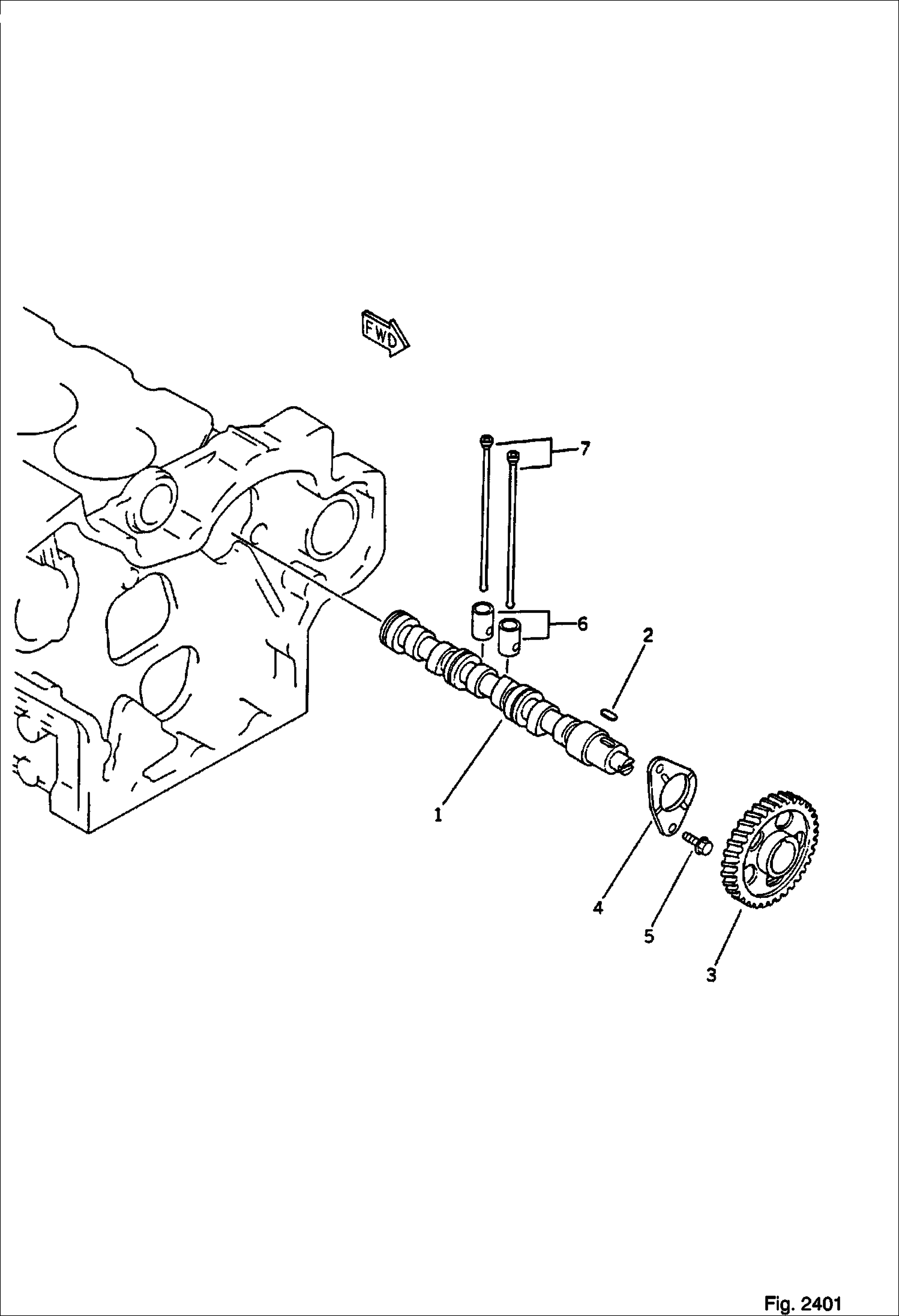 FWD

7

6

2

1

4

5

3

Fig. 2401