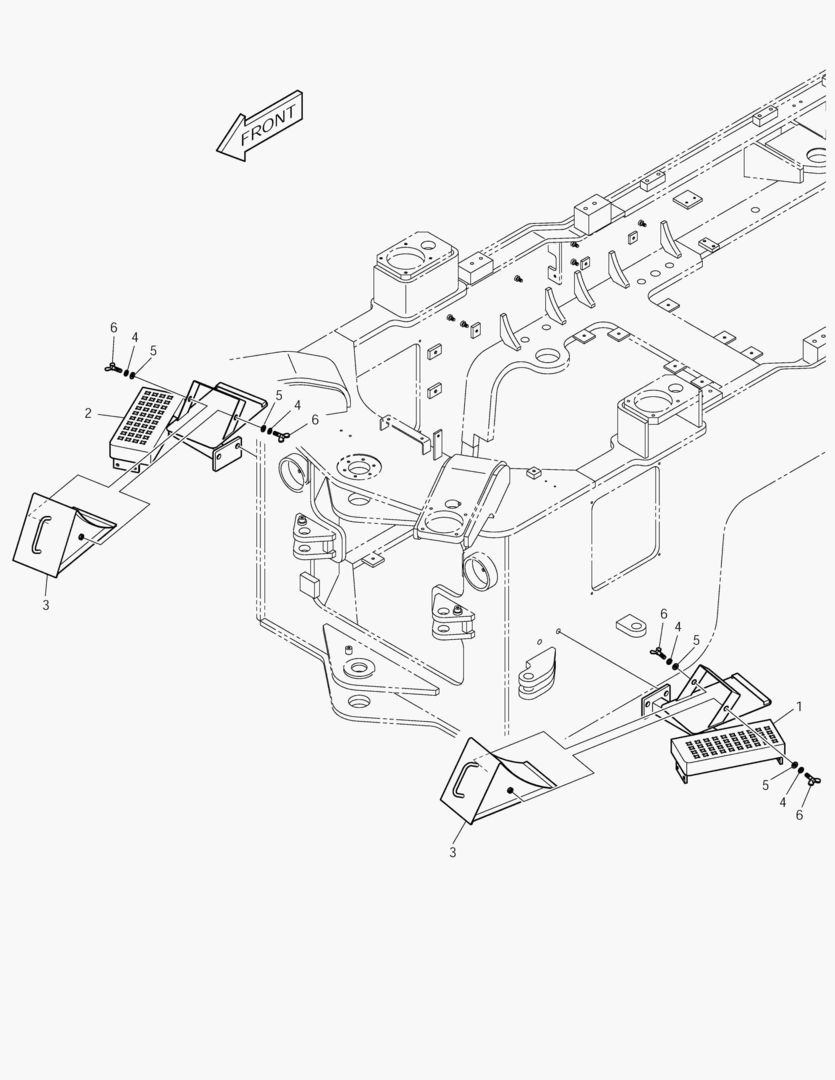 FRONT

6
4
5
2
5
4
6
3

6
4
5
1
5
4
6
3