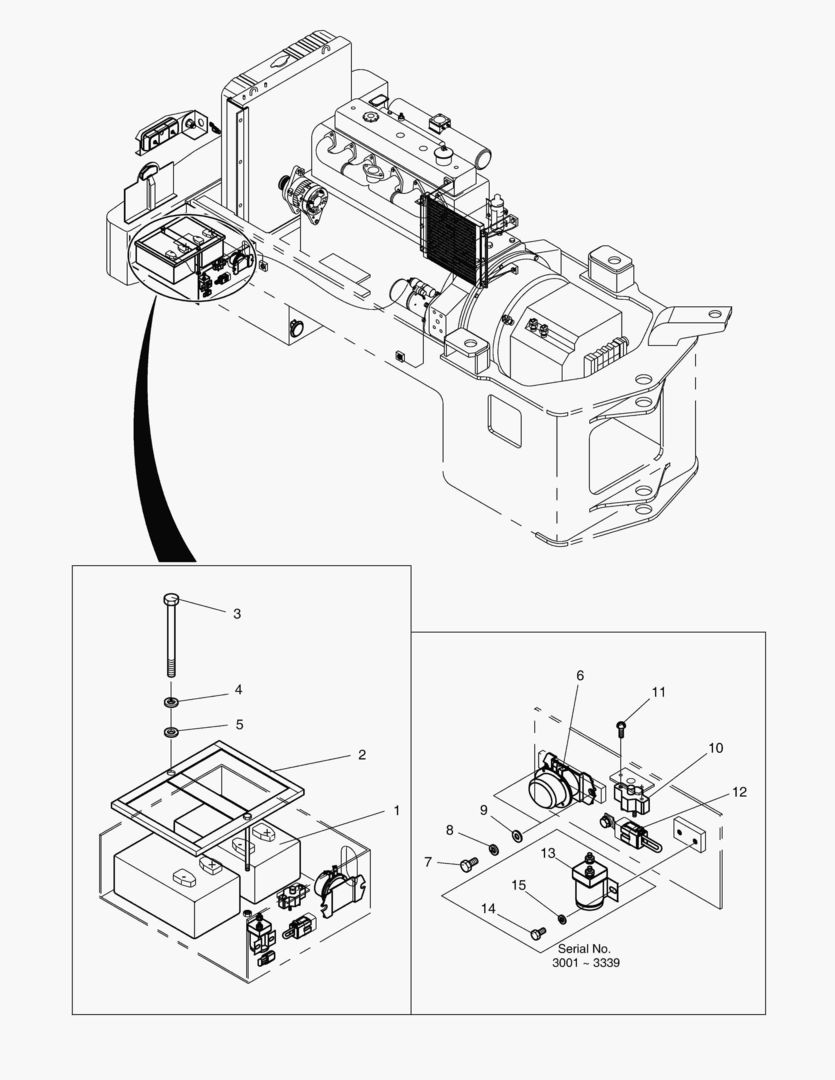 3
4
5
2
1
6
11
10
12
9
8
7
13
15
14
Serial No.
3001 ~ 3339