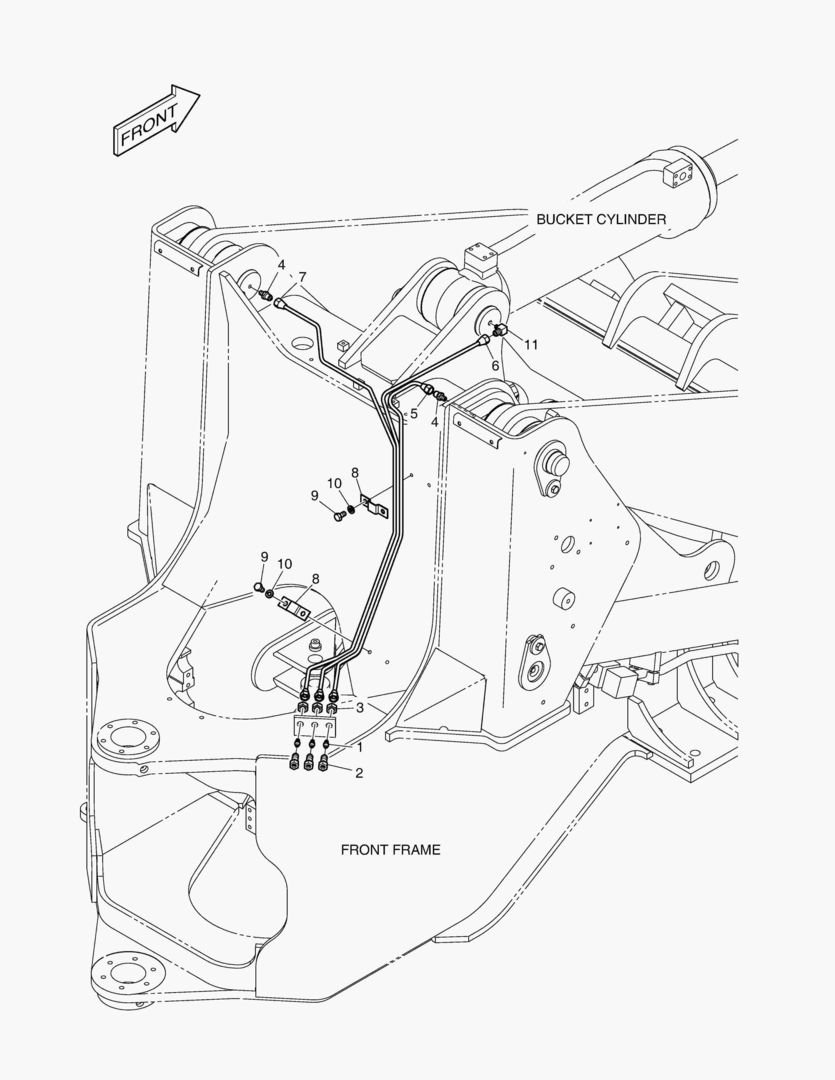 FRONT

BUCKET CYLINDER

4
7
11
6
5
4
8
10
9
9
10
8
3
1
2

FRONT FRAME