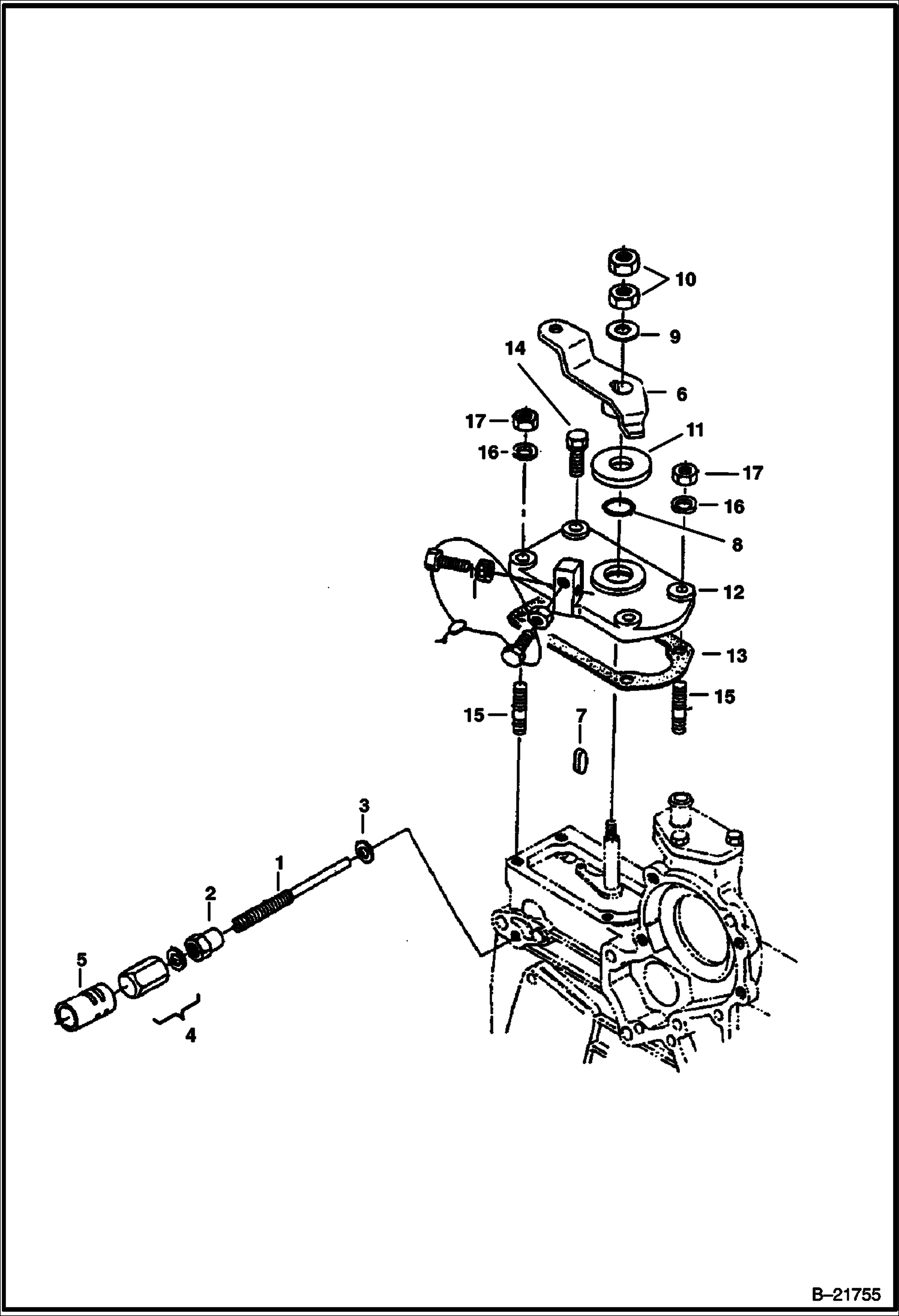 10
9
14
6
17
11
16
17
16
8
12
13
15
15
7
3
1
2
5
4
B–21755