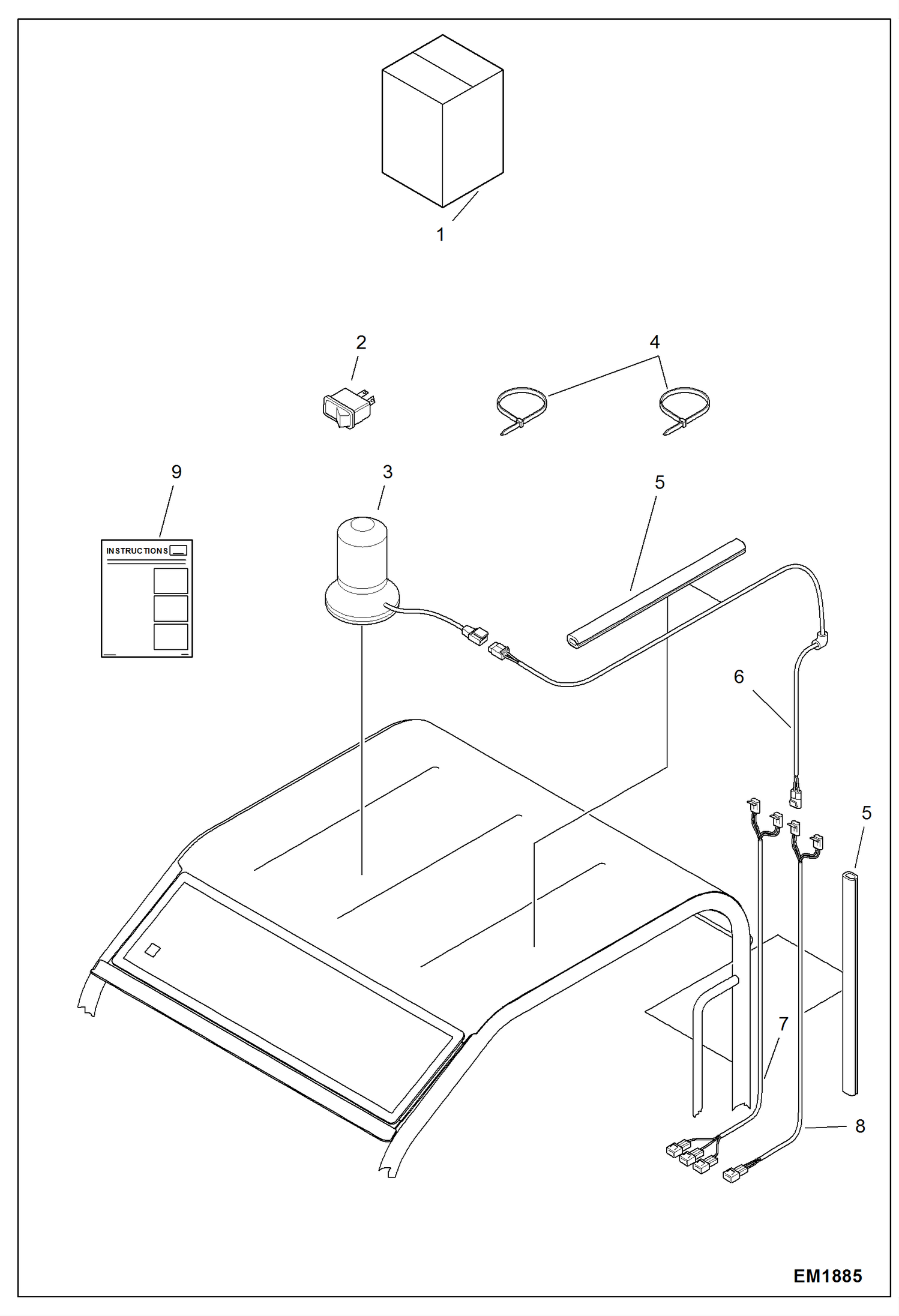 1

2

4

9

3

5

INSTRUCTIONS

6

5

7

8

EM1885